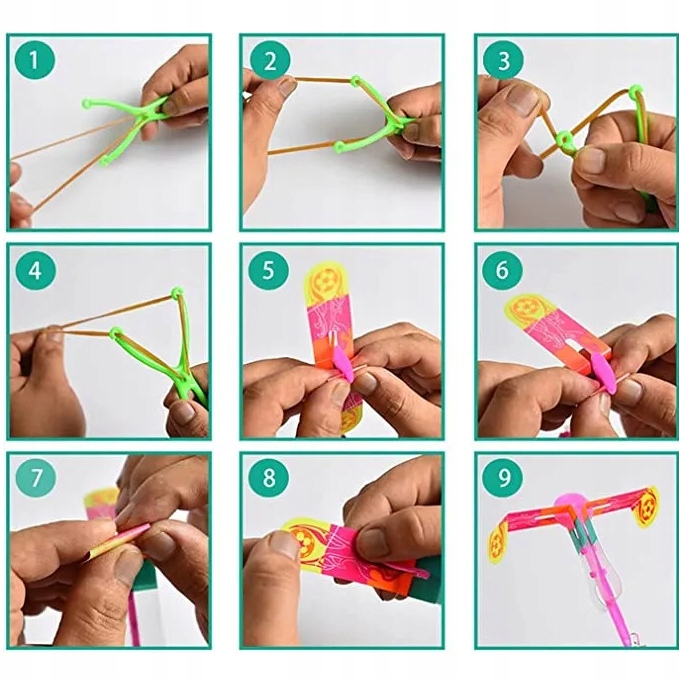 1

2

3

4

5

6

7

8

9