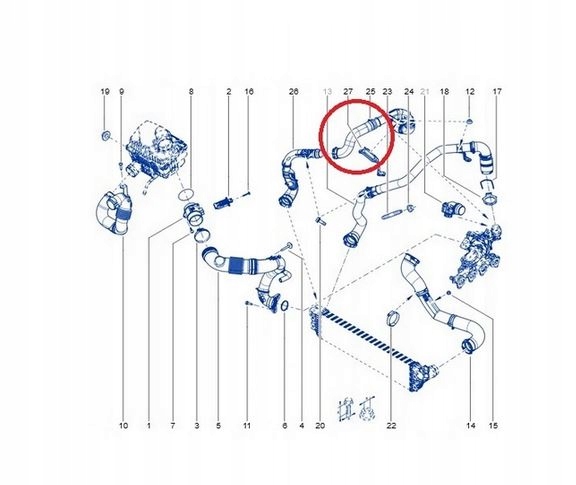 19 9 8 2 16 26 13 27 25 23 24 21 18 12 17

10 1 7 3 5 11 6 4 20 22 14 15