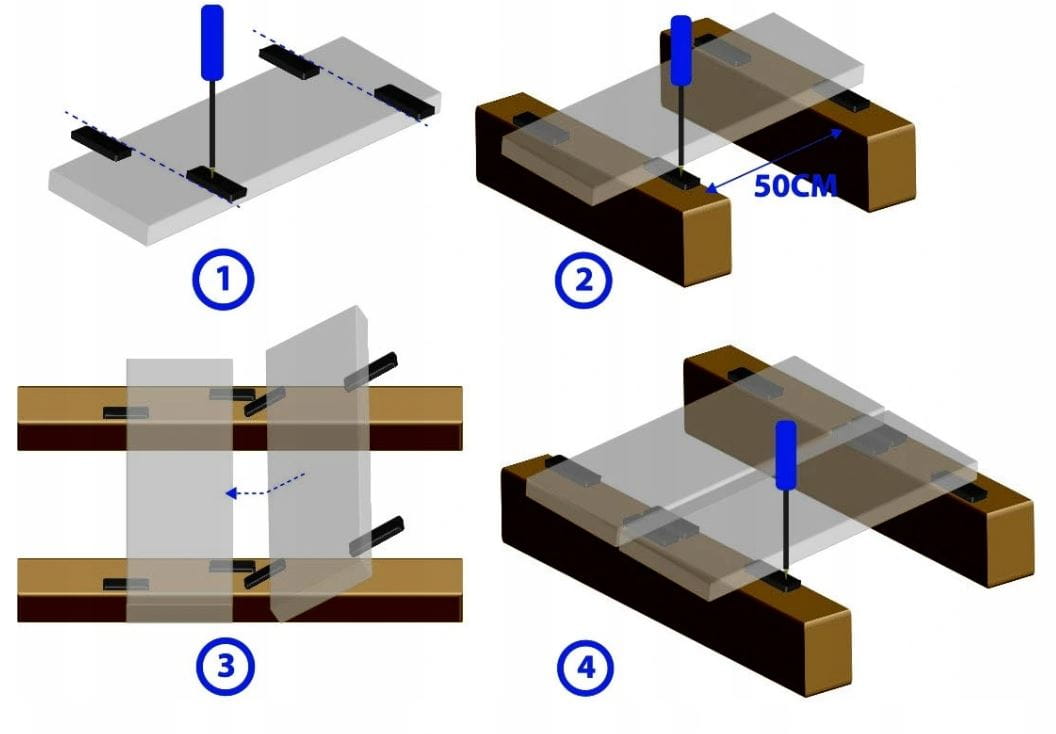 1

50CM

2

3

4