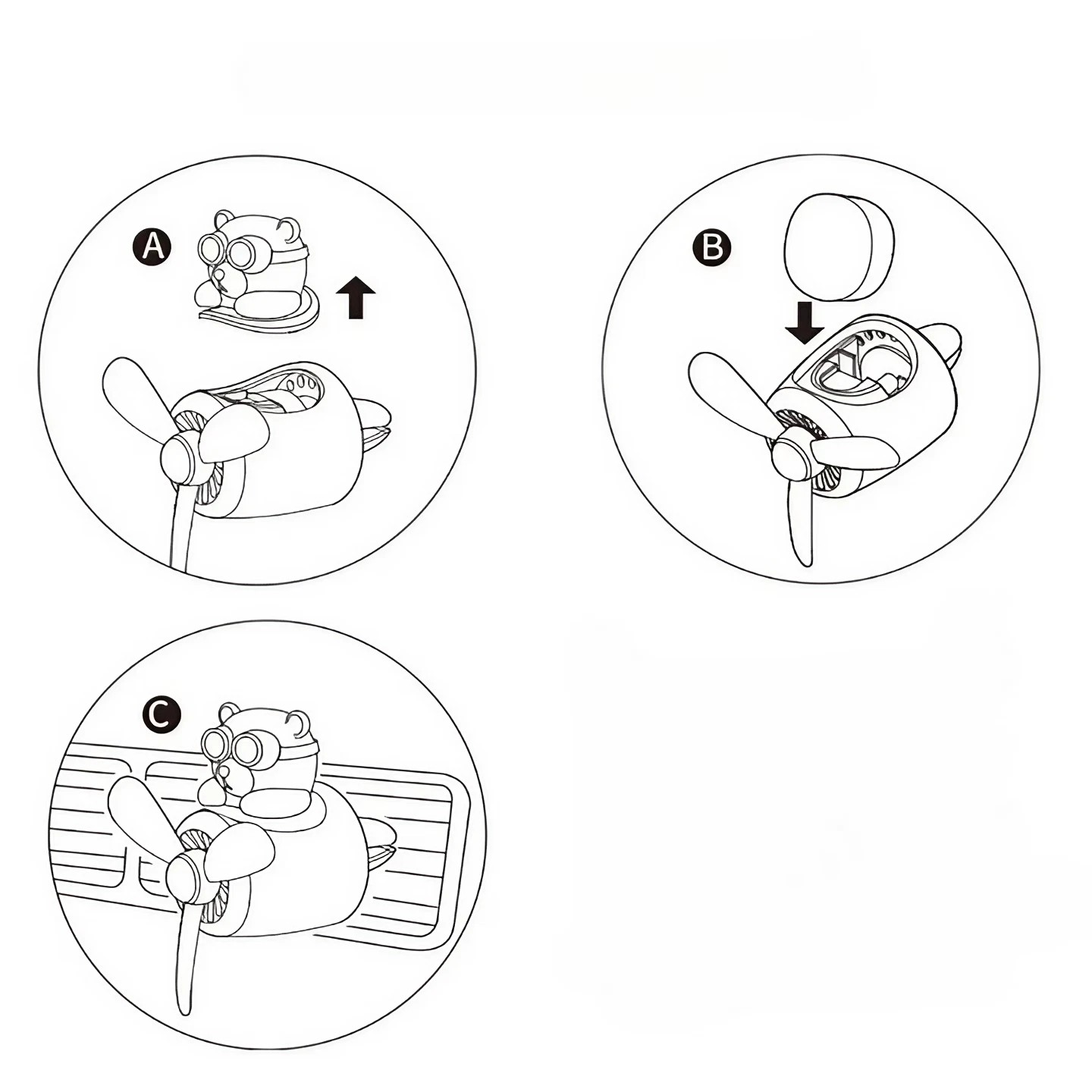 A

B

C