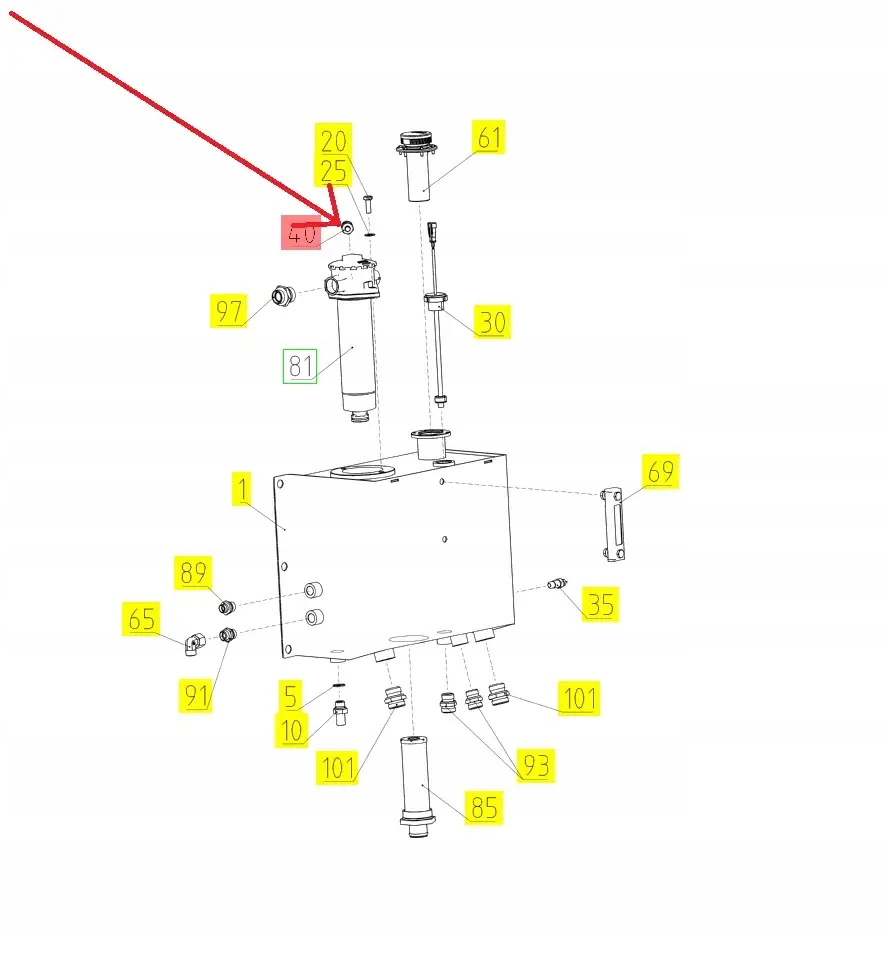 20
25
61
40
97
30
81
1
69
89
35
65
91
5
10
101
101
93
85