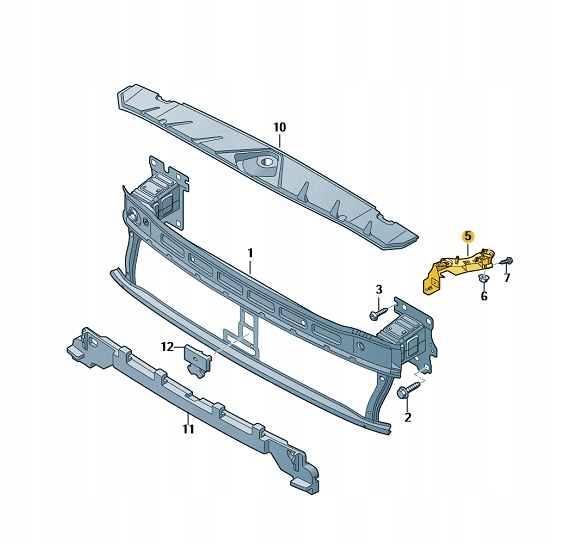 10
5
1
7
6
3
12
2
11