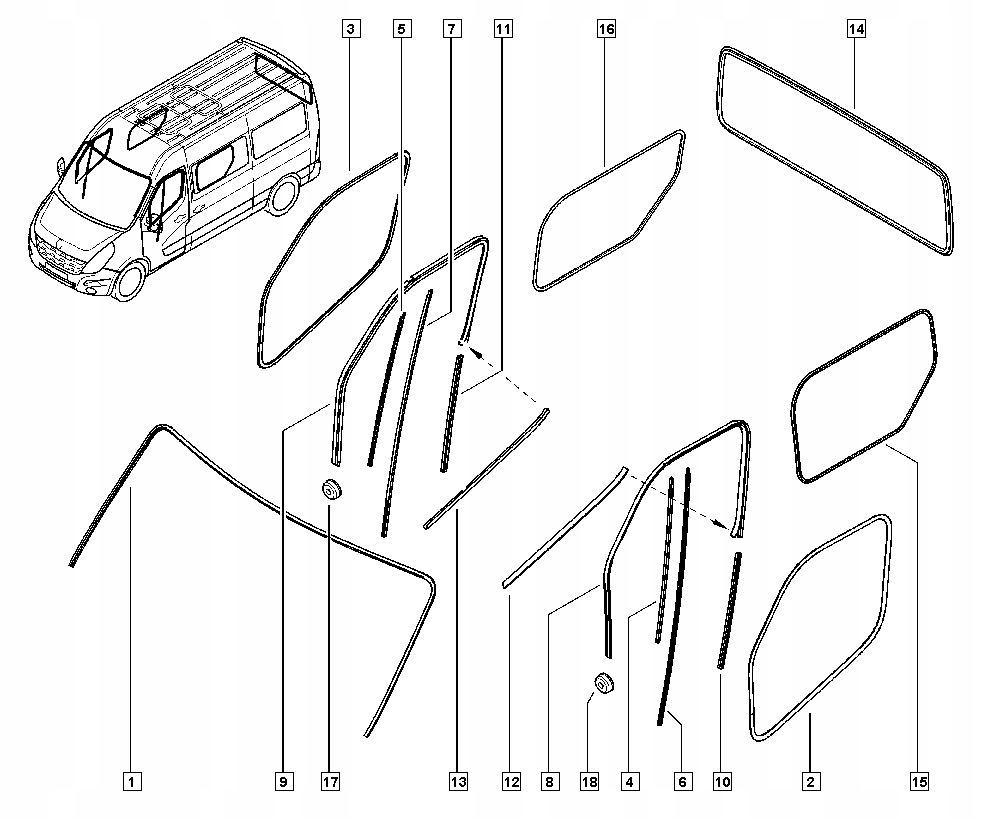 3
5
7
11
16
14
1
9
17
13
12
8
18
4
6
10
2
15