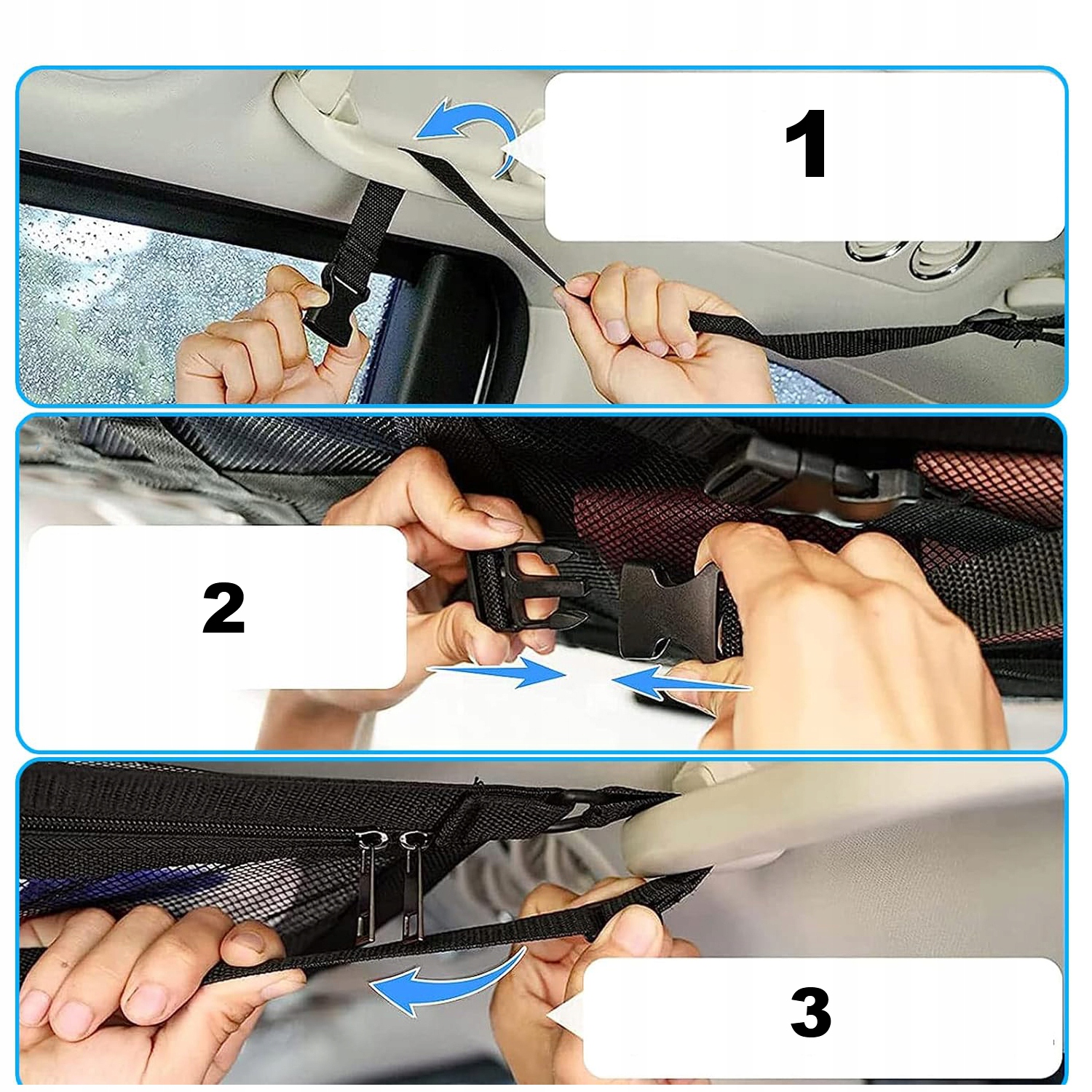 1

2

3