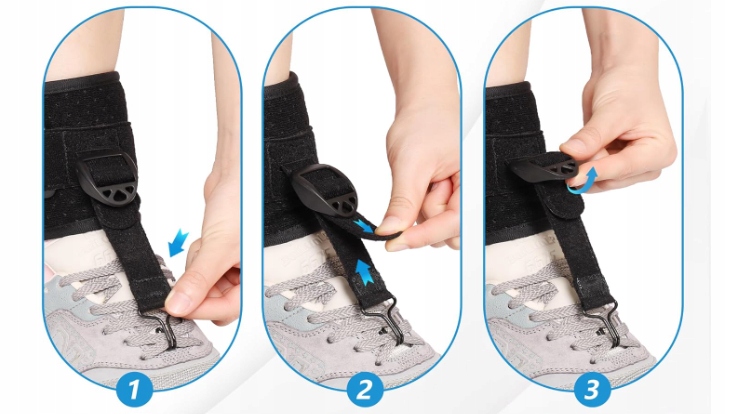 1

2

3