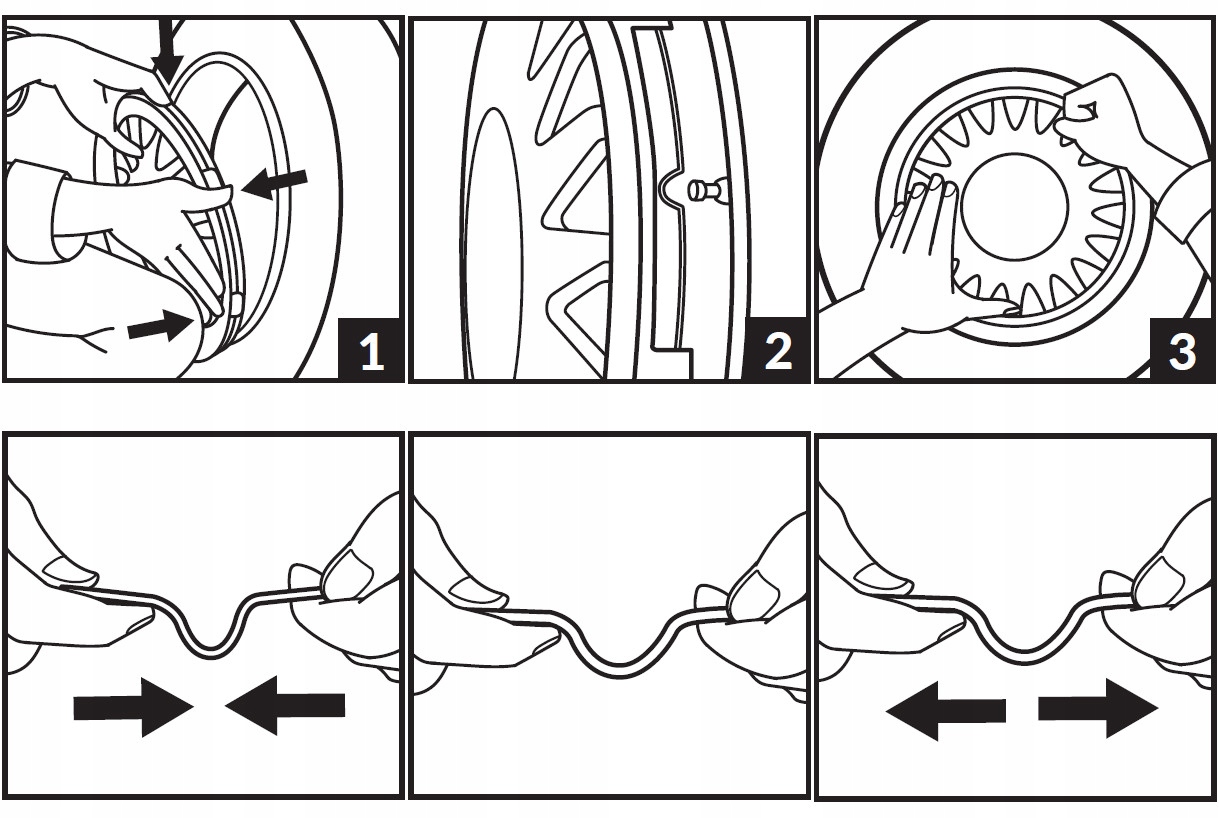 1

2

3