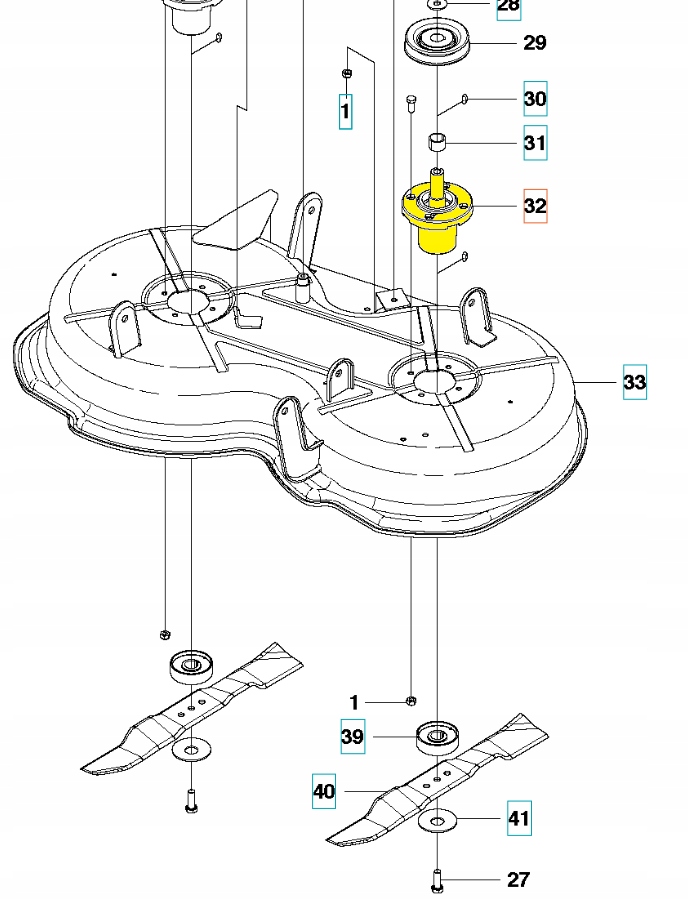 28
29
1
30
31
32
33
1
39
40
41
27