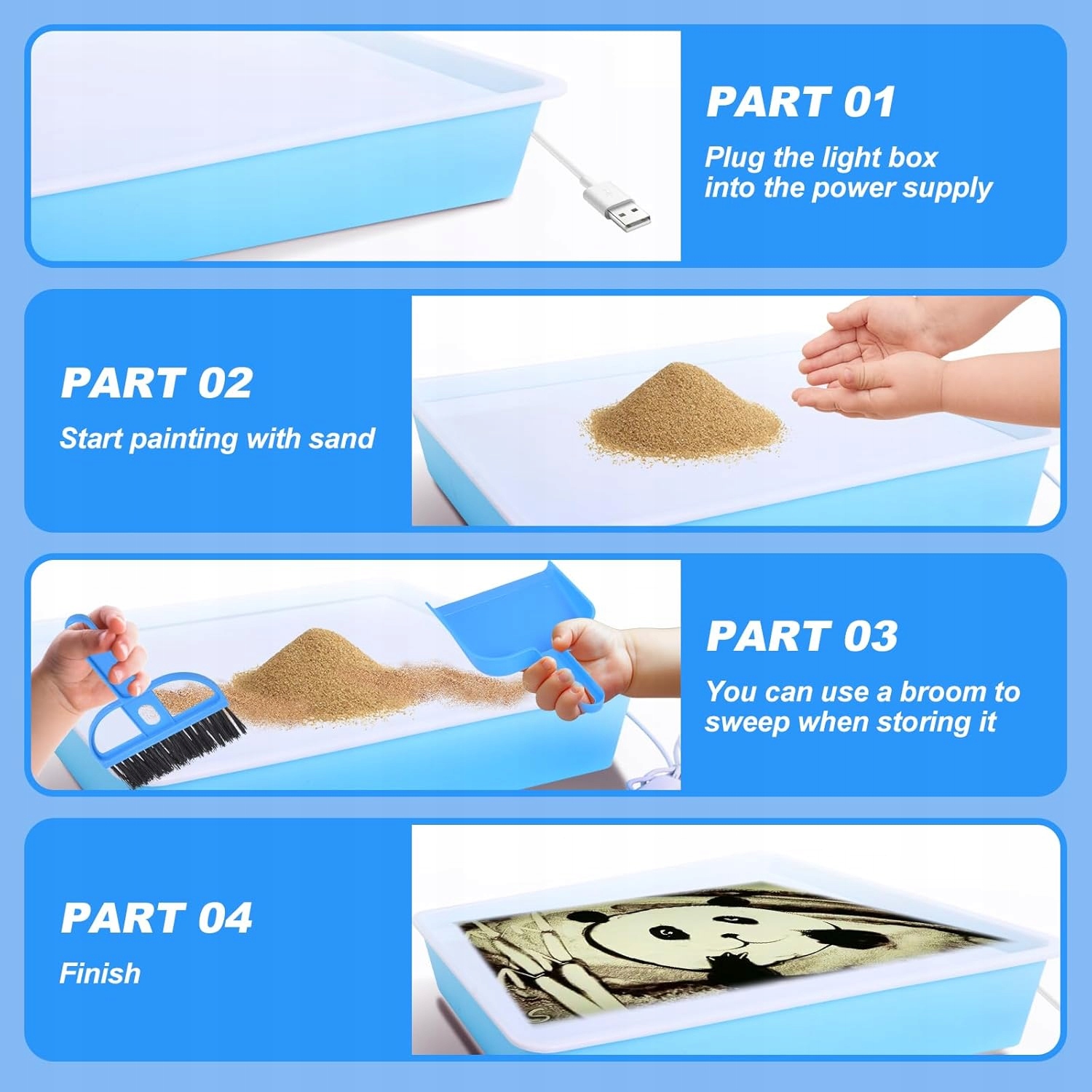 PART 01
Plug the light box into the power supply

PART 02
Start painting with sand

PART 03
You can use a broom to sweep when storing it

PART 04
Finish