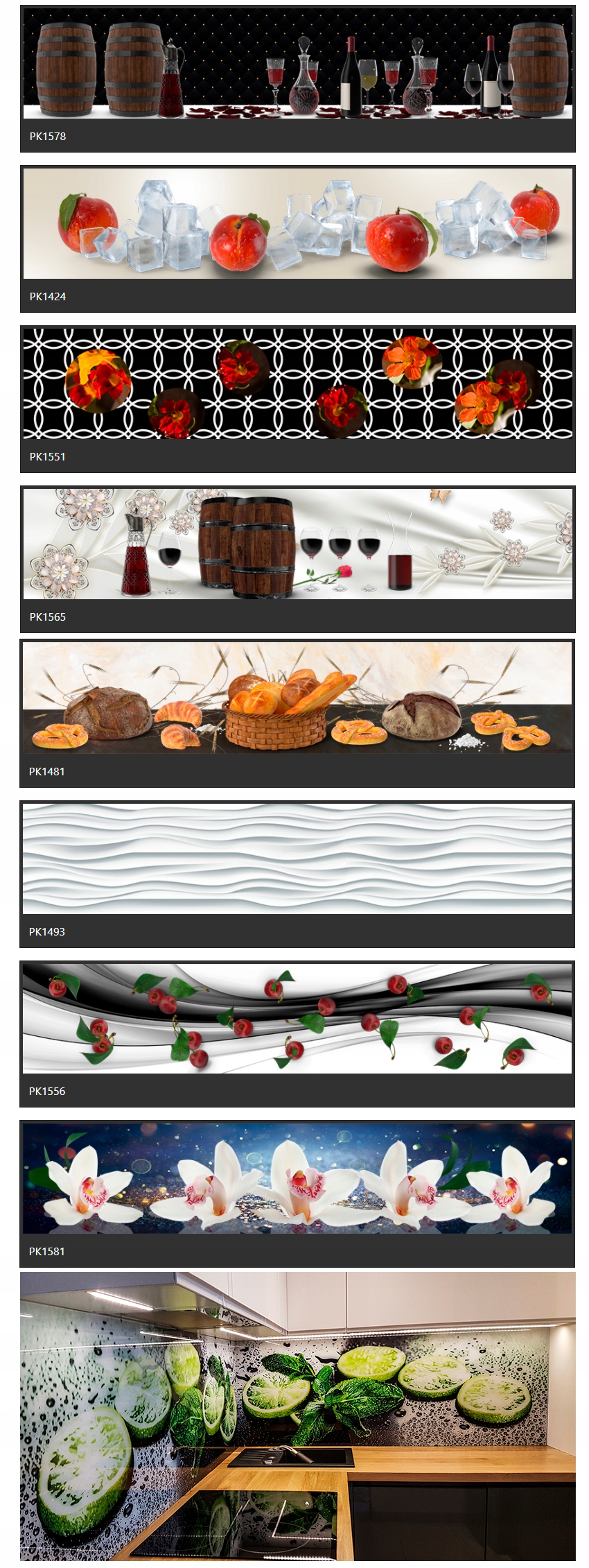 PK1578

PK1424

PK1551

PK1565

PK1481

PK1493

PK1556

PK1581