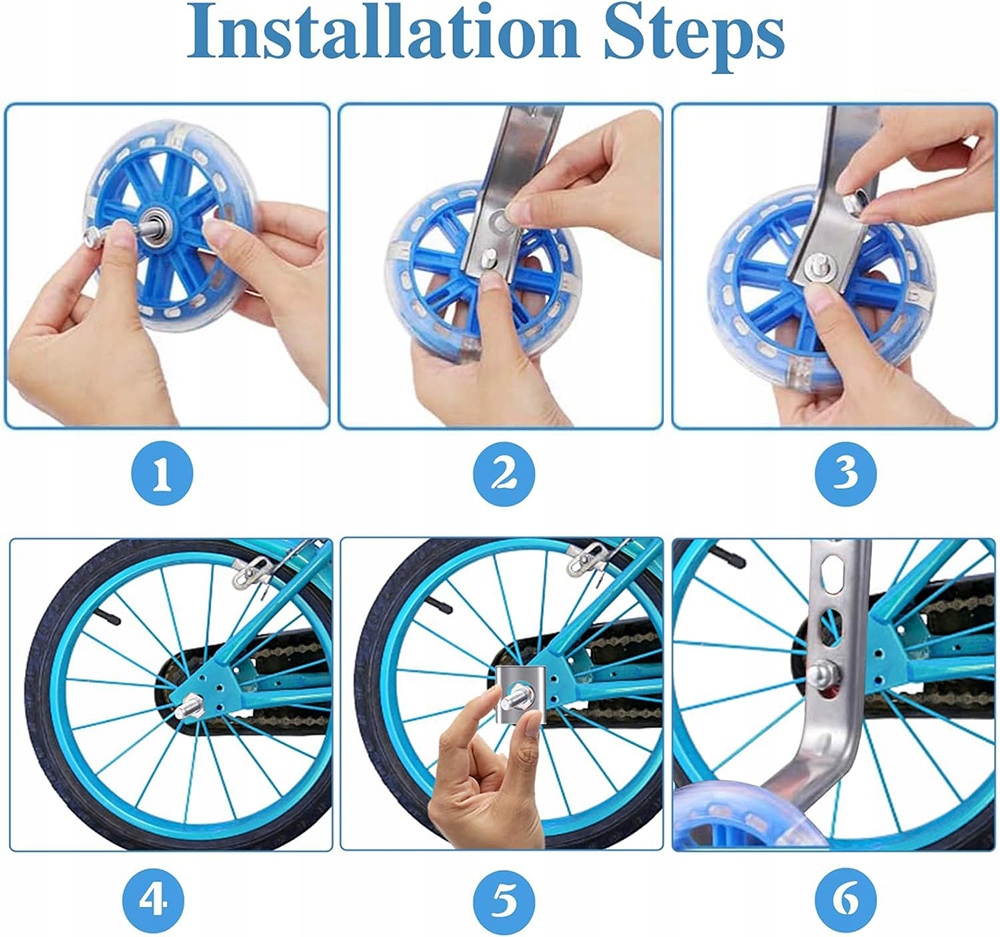 Installation Steps

1

2

3

4

5

6