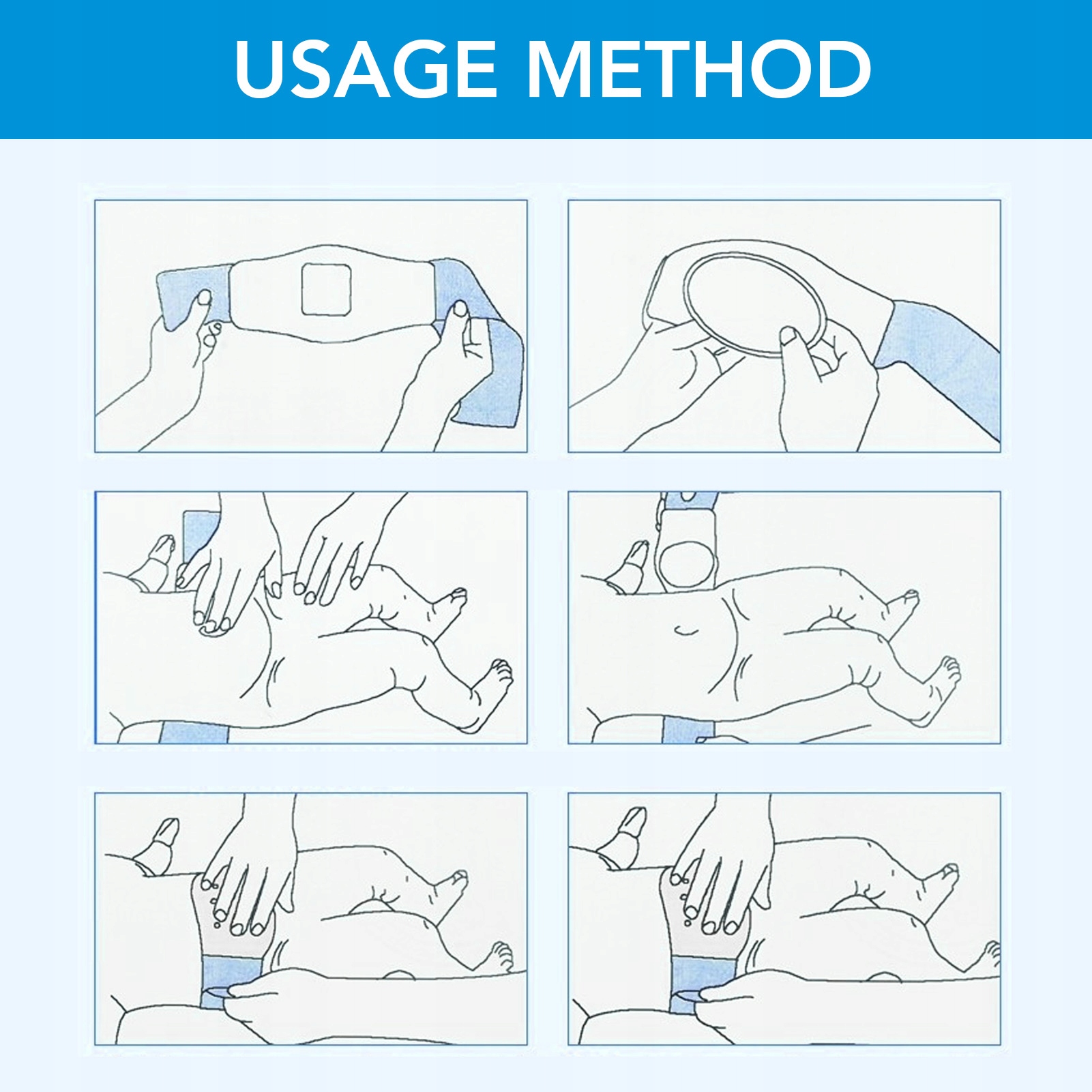 USAGE METHOD