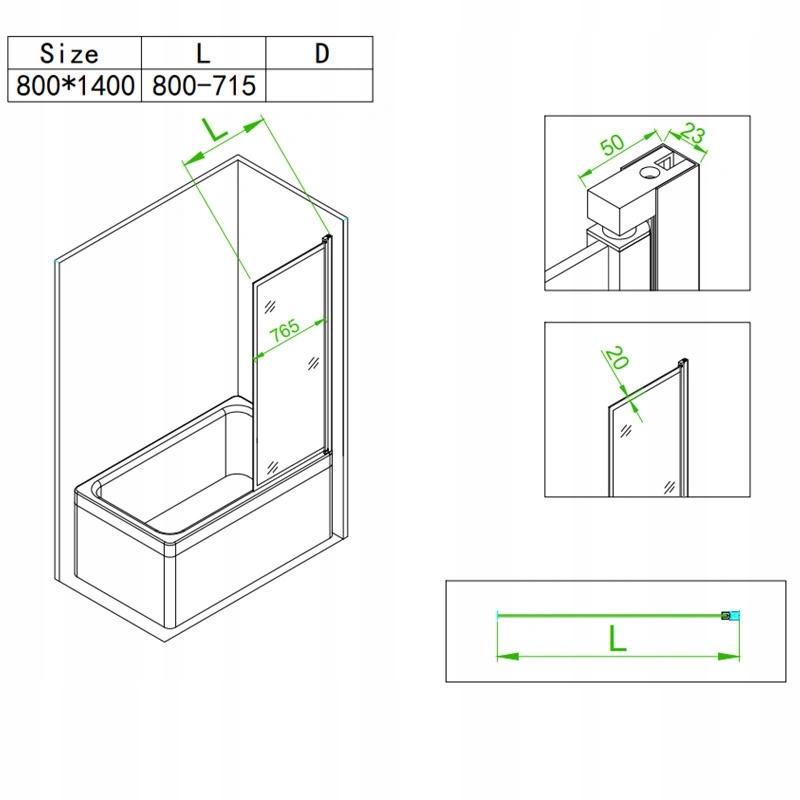 | Size | L | D |
|---|---|---|
| 800*1400 | 800-715 | |

L

765

50

23

20

L