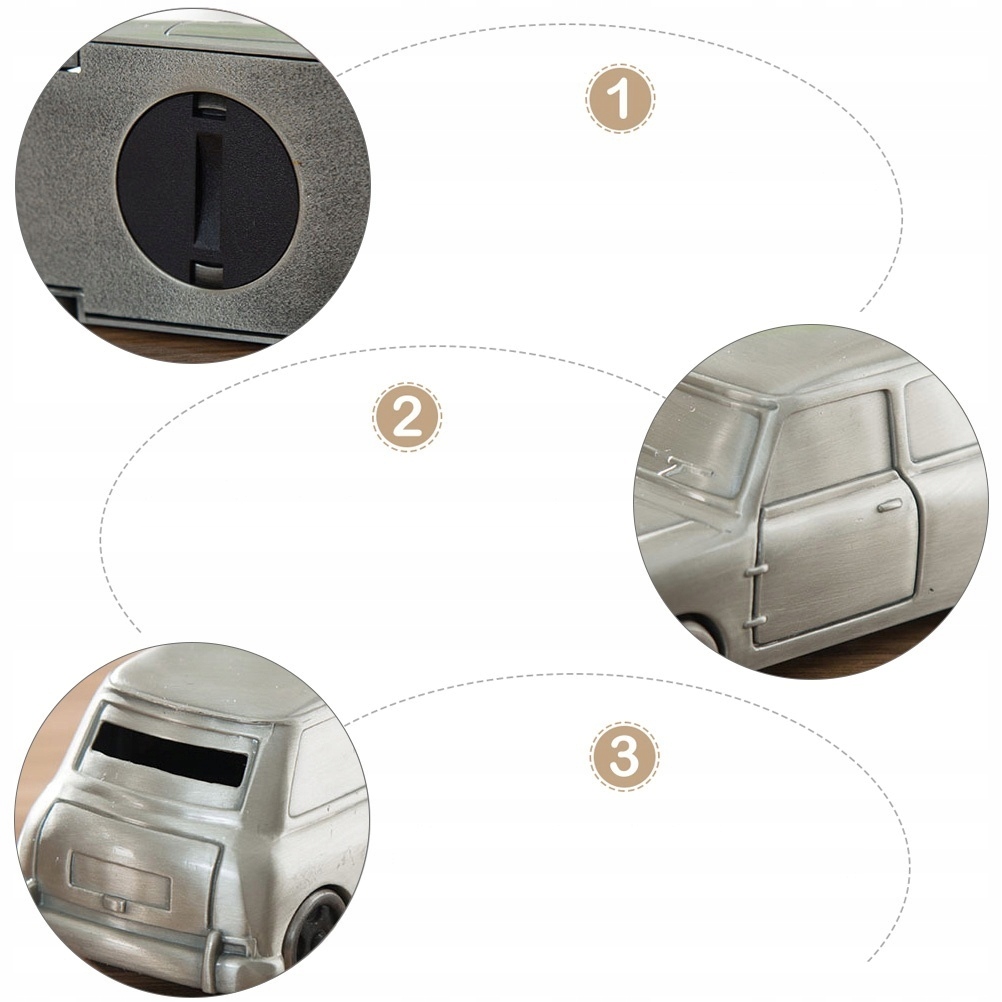 1

2

3