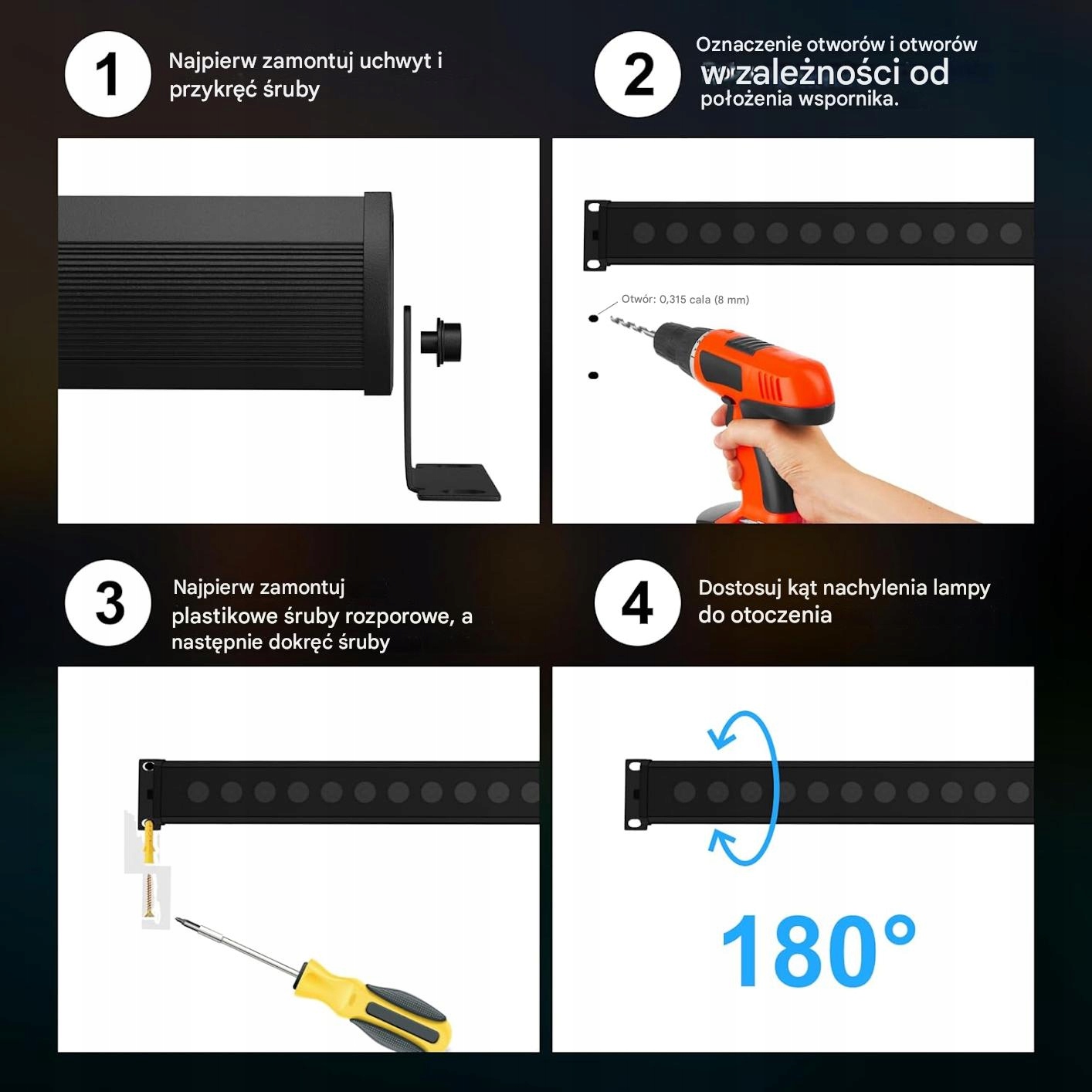 1

Najpierw zamontuj uchwyt i przykręć śruby

2

Oznaczenie otworów i otworów w zależności od położenia wspornika.

Otwór: 0,315 cala (8 mm)

3

Najpierw zamontuj plastikowe śruby rozporowe, a następnie dokręć śruby

4

Dostosuj kąt nachylenia lampy do otoczenia

180°