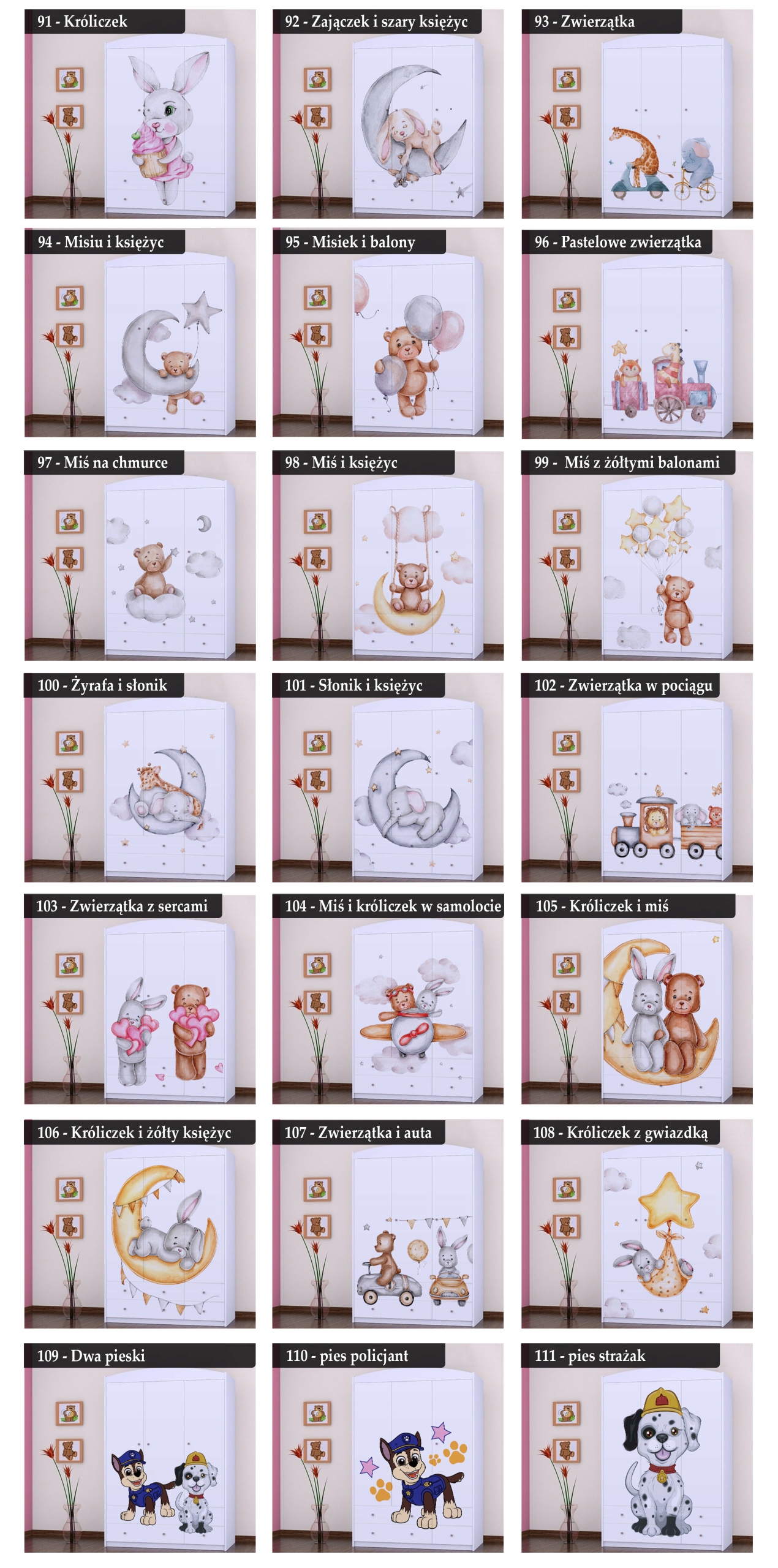 91 - Króliczek

92 - Zajączek i szary księżyc

93 - Zwierzątka

94 - Misiu i księżyc

95 - Misiek i balony

96 - Pastelowe zwierzątka

97 - Miś na chmurce

98 - Miś i księżyc

99 - Miś z żółtymi balonami

100 - Żyrafa i słonik

101 - Słonik i księżyc

102 - Zwierzątka w pociągu

103 - Zwierzątka z sercami

104 - Miś i króliczek w samolocie

105 - Króliczek i miś

106 - Króliczek i żółty księżyc

107 - Zwierzątka i auta

108 - Króliczek z gwiazdką

109 - Dwa pieski

110 - pies policjant

111 - pies strażak