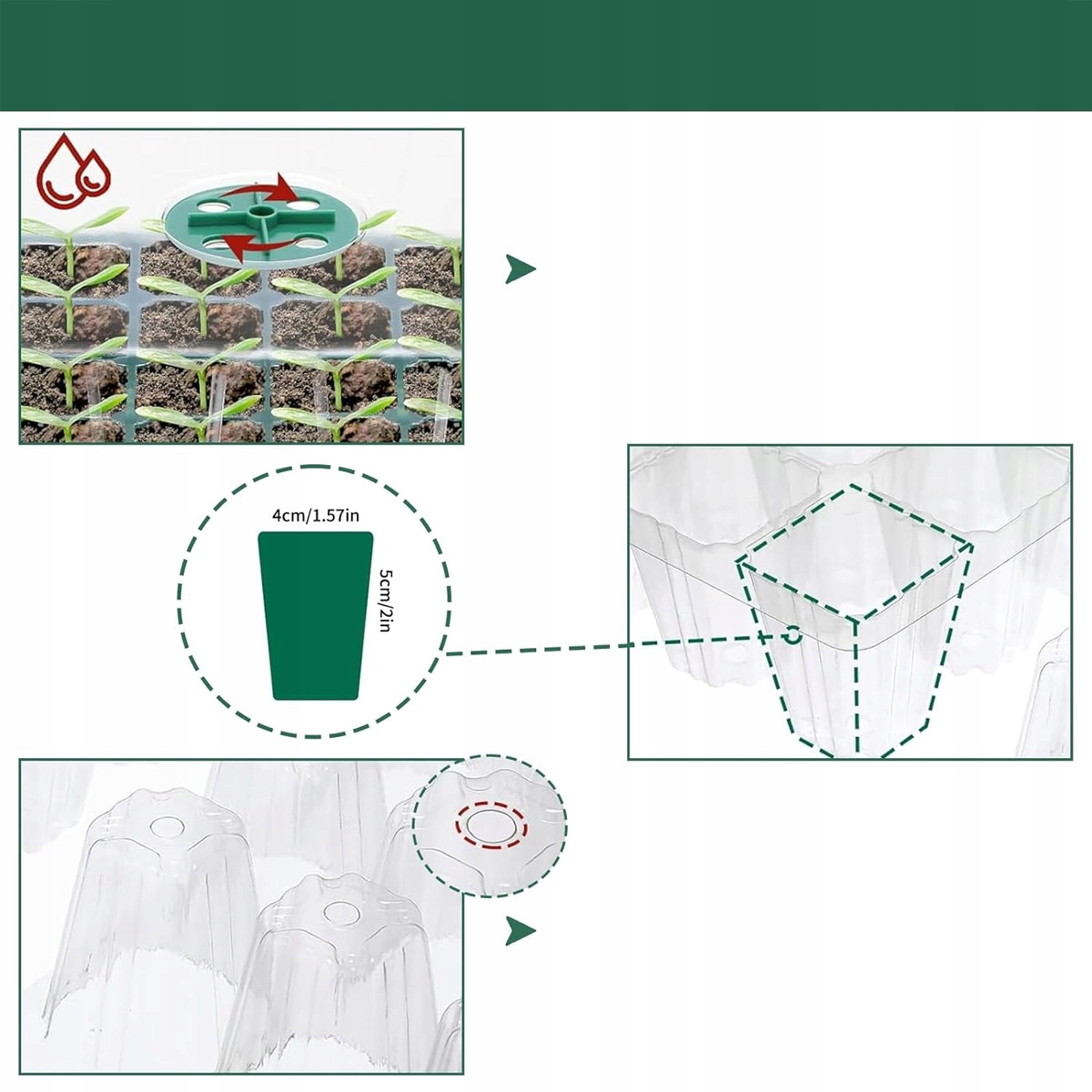 4cm/1.57in

5cm/2in