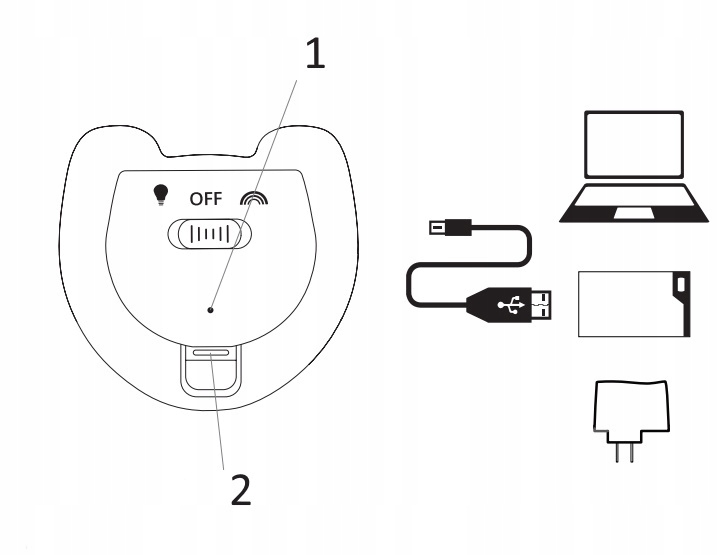 1
OFF
2