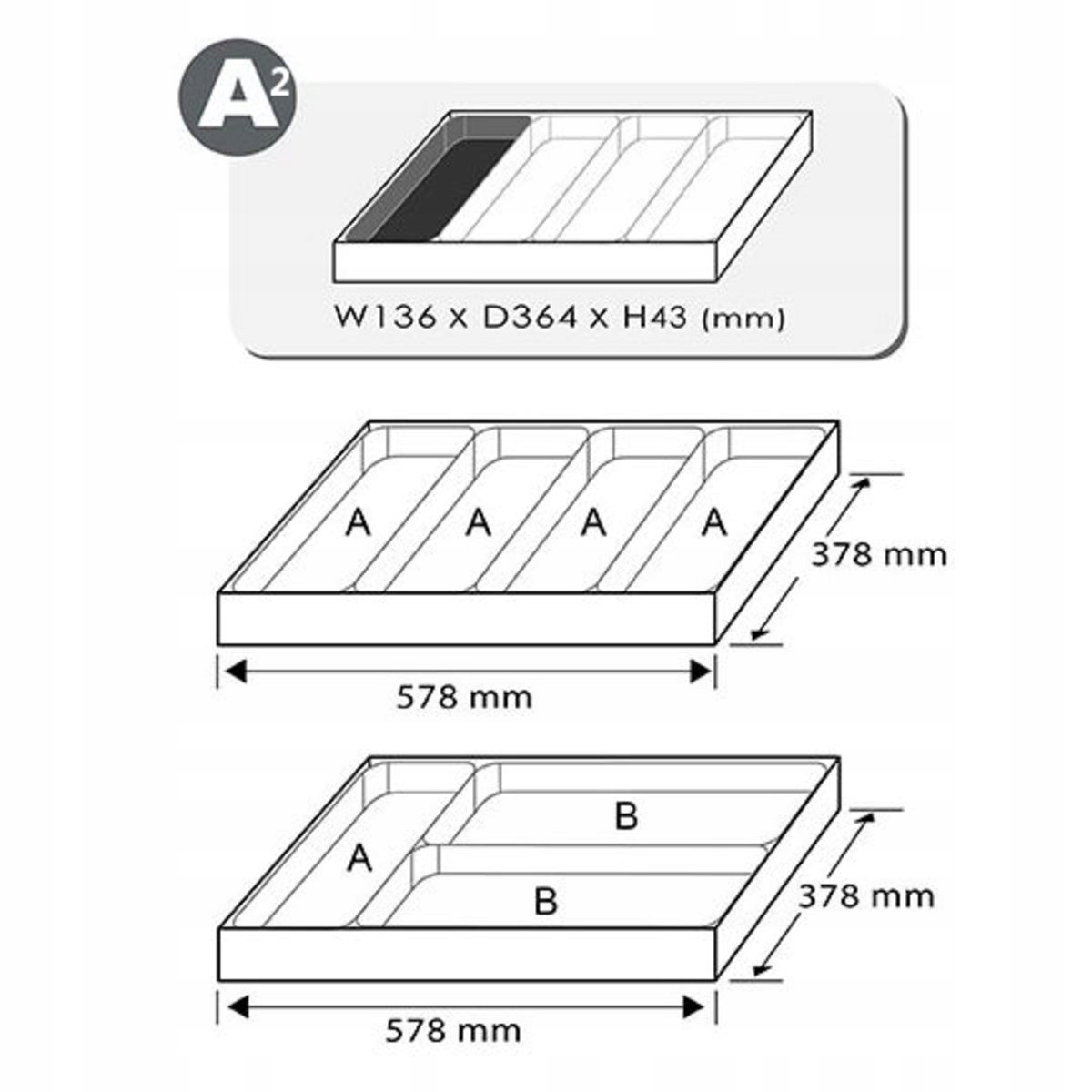 $A^2$

W136 x D364 x H43 (mm)

A A A A

378 mm

578 mm

A B B

378 mm

578 mm