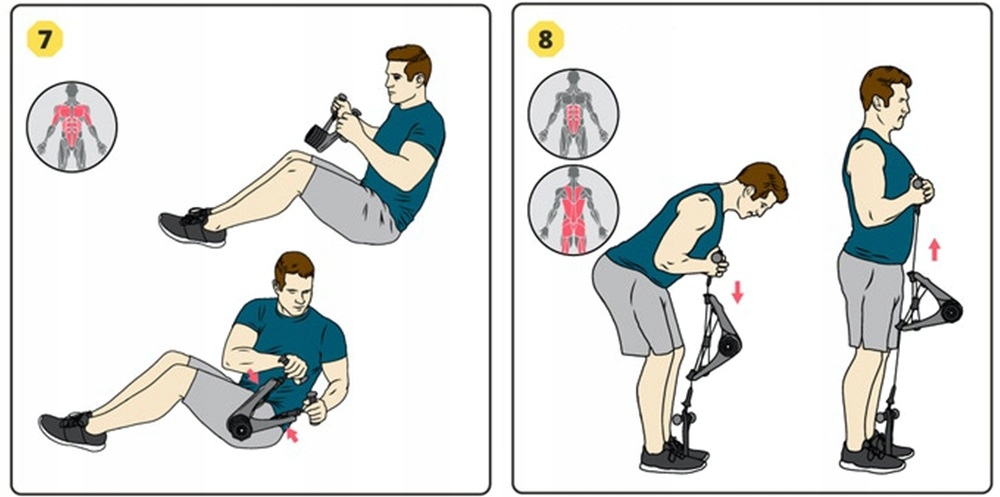 7

8