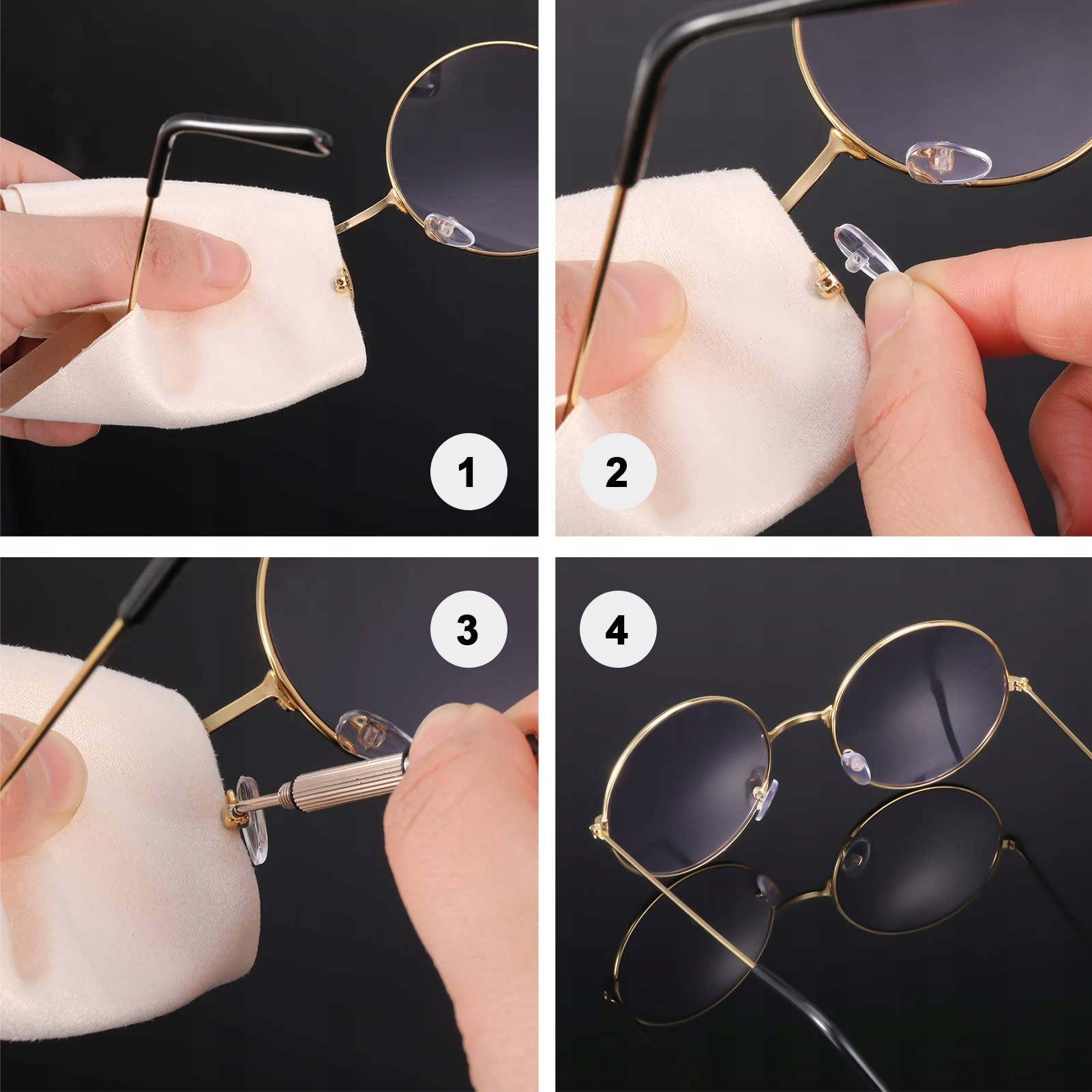 1

2

3

4