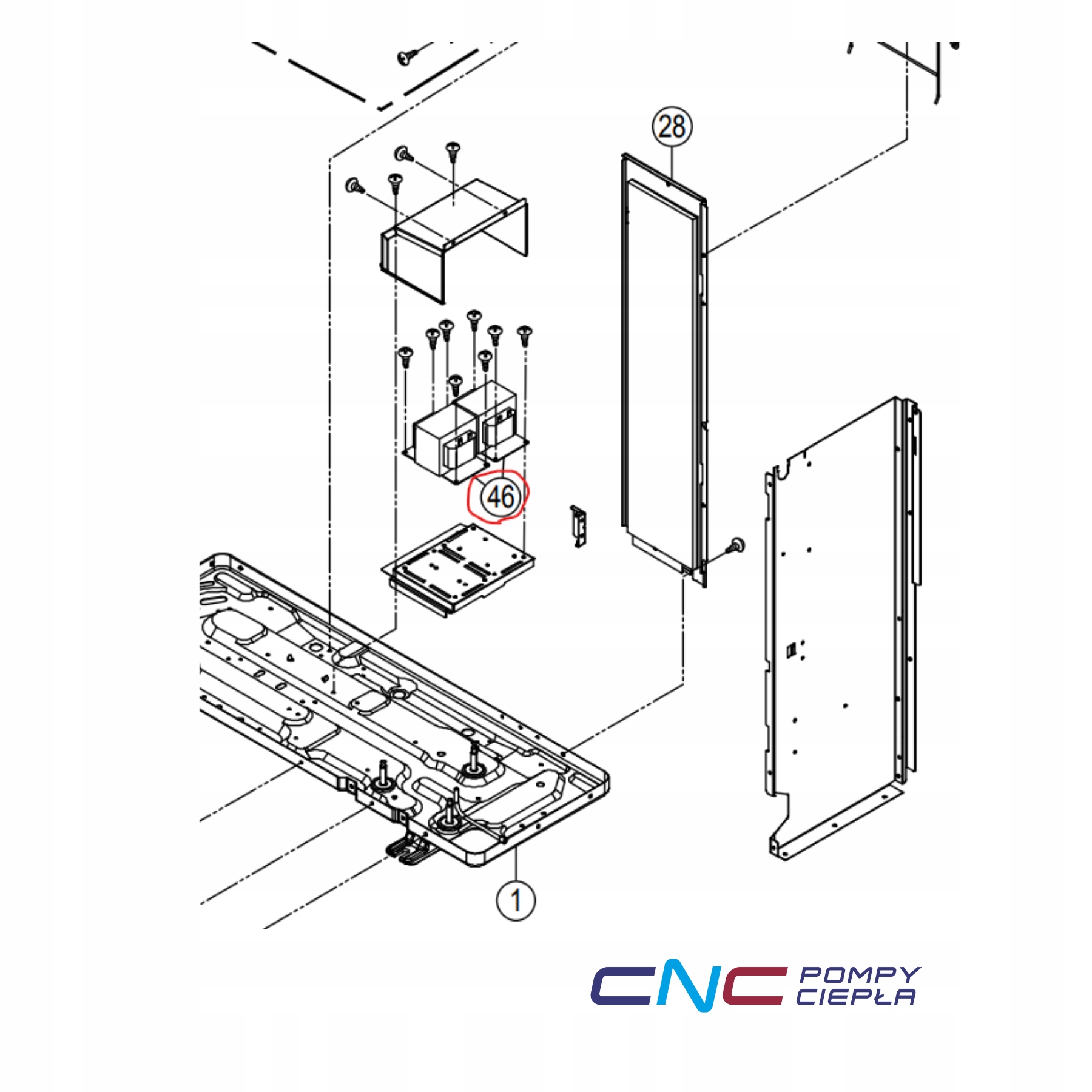 28

46

1

CNC POMPY CIEPŁA