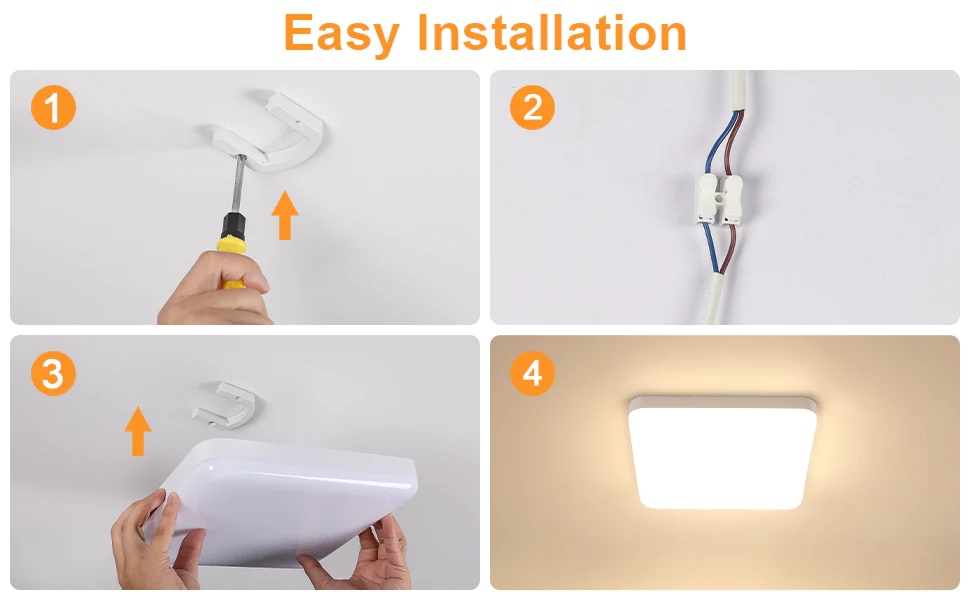 Easy Installation

1

2

3

4