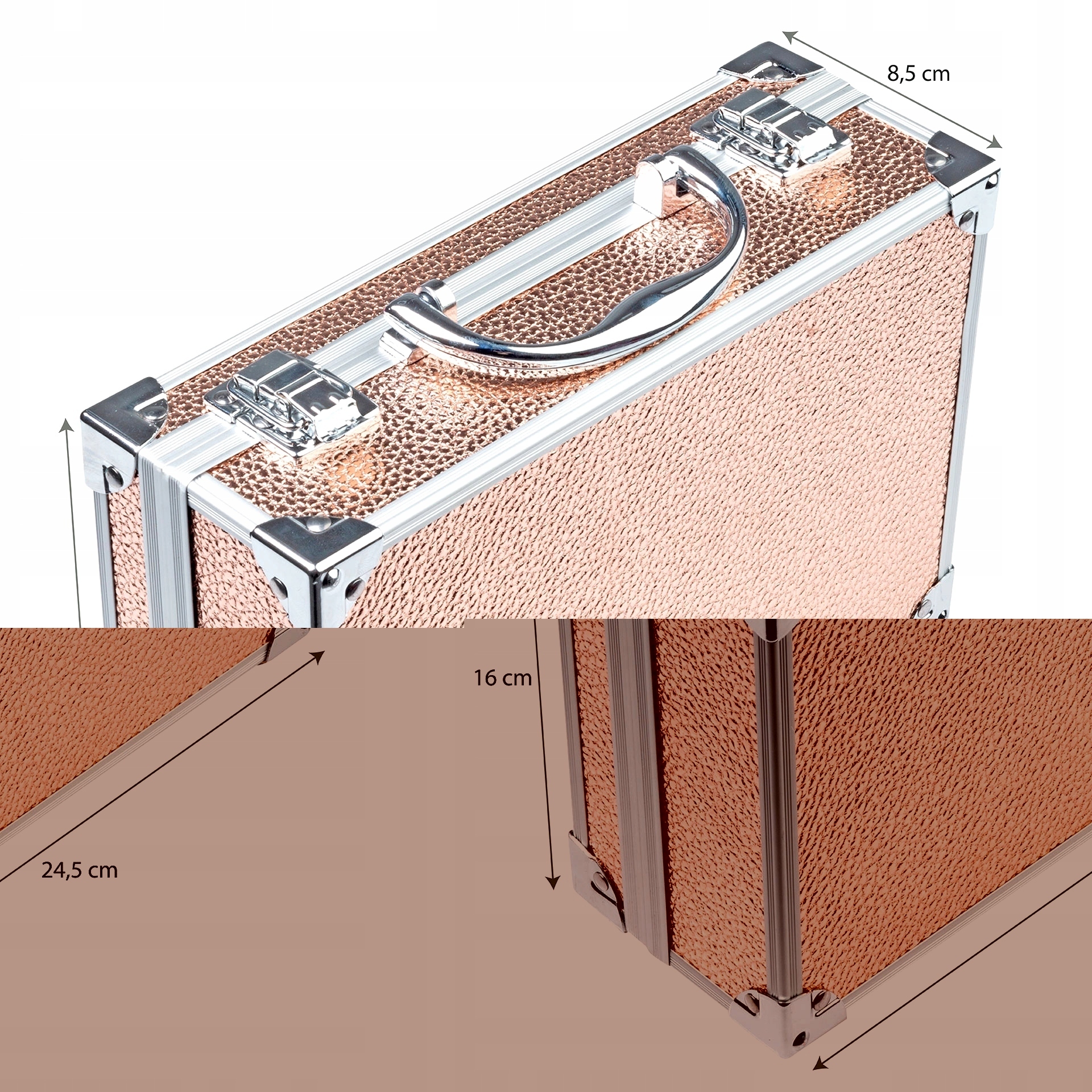 8,5 cm

16 cm

24,5 cm