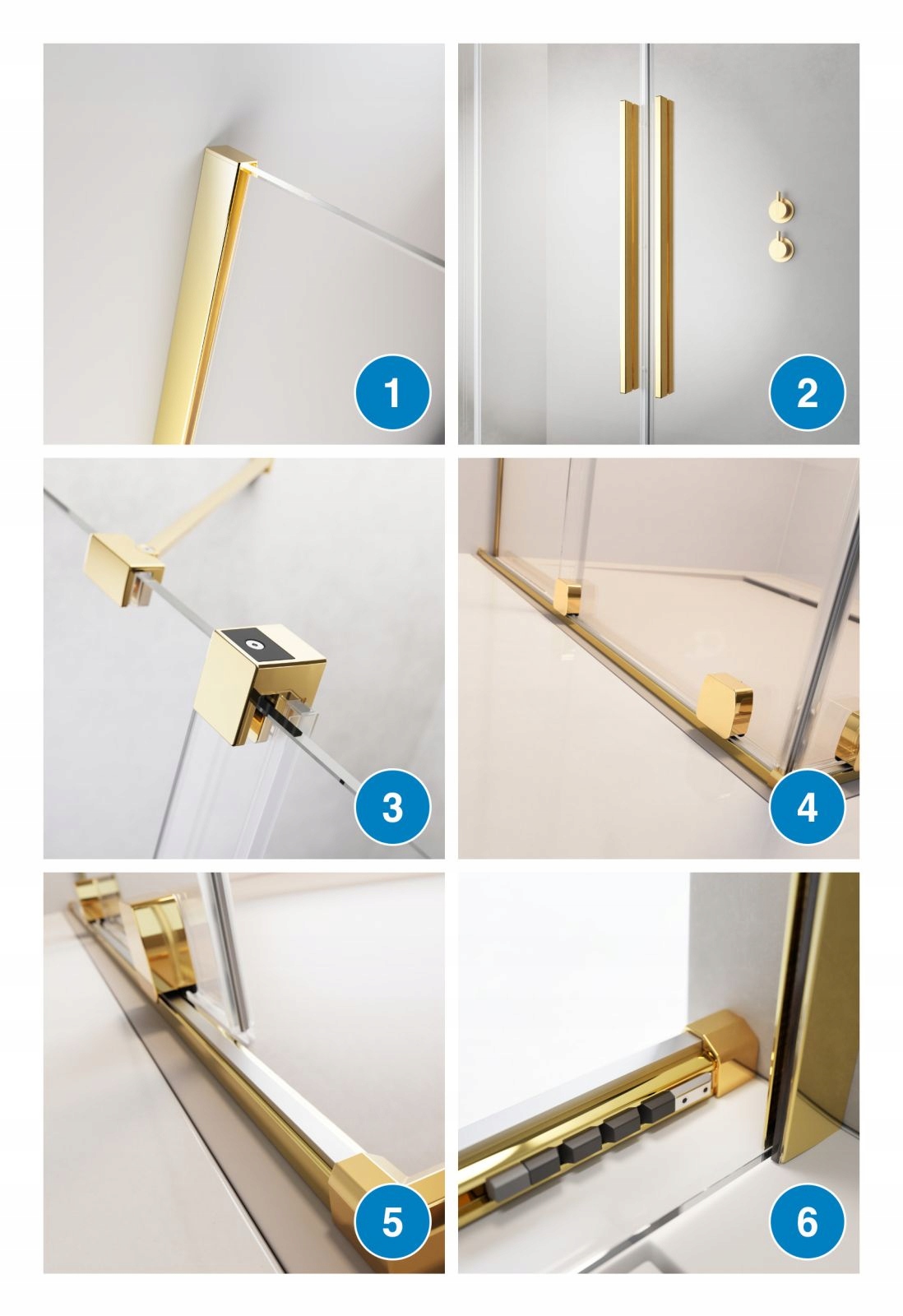 1

2

3

4

5

6