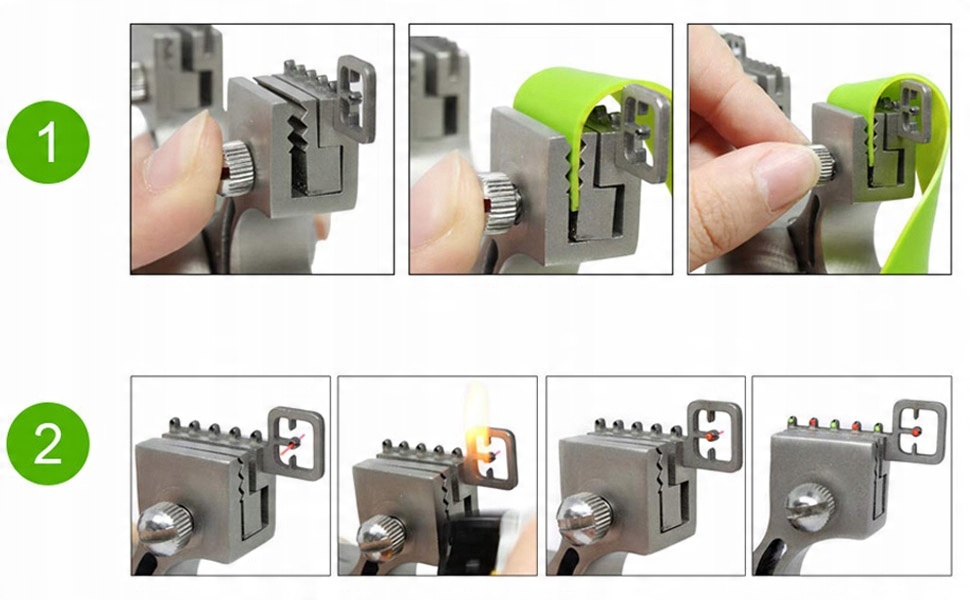 1

2