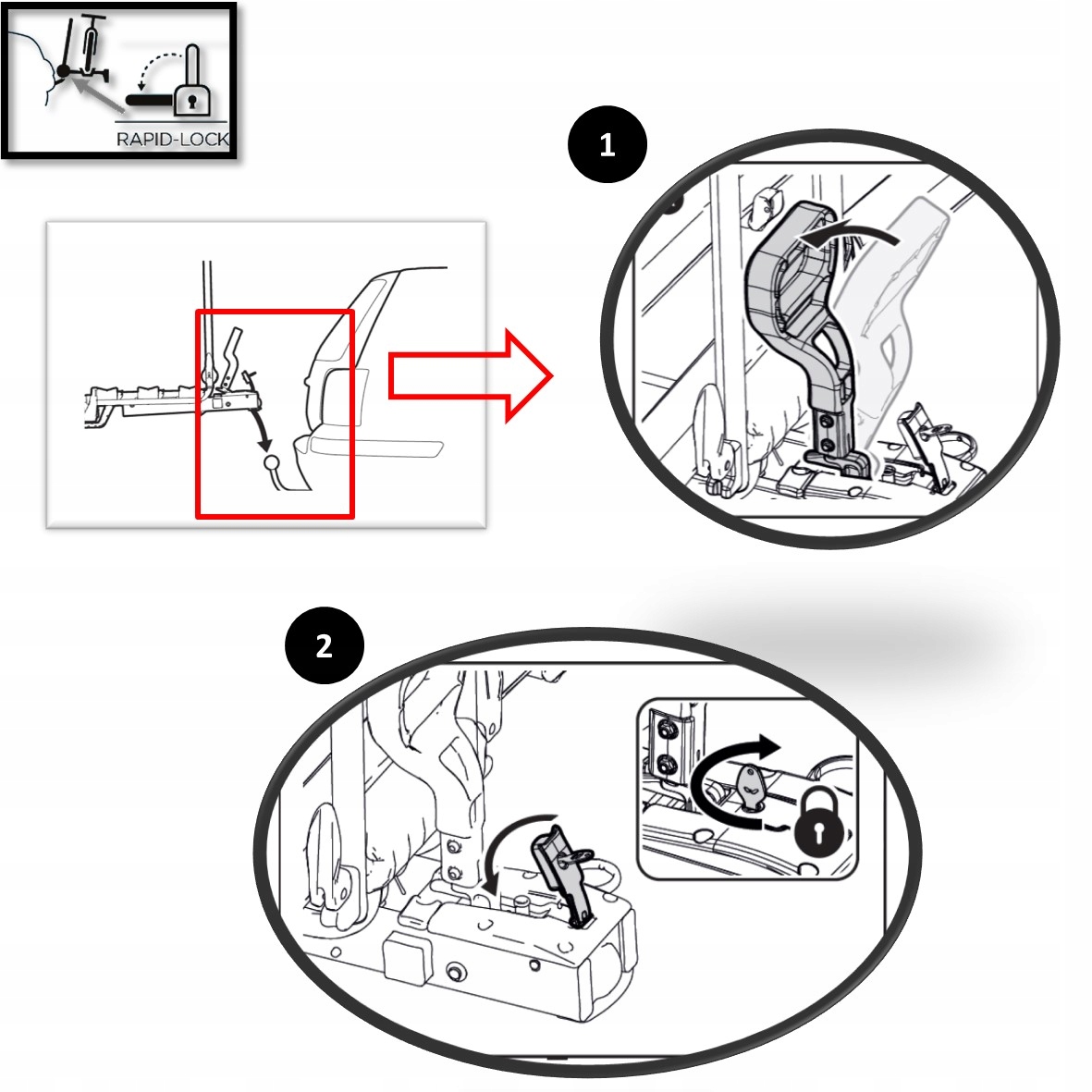 RAPID-LOCK

1

2