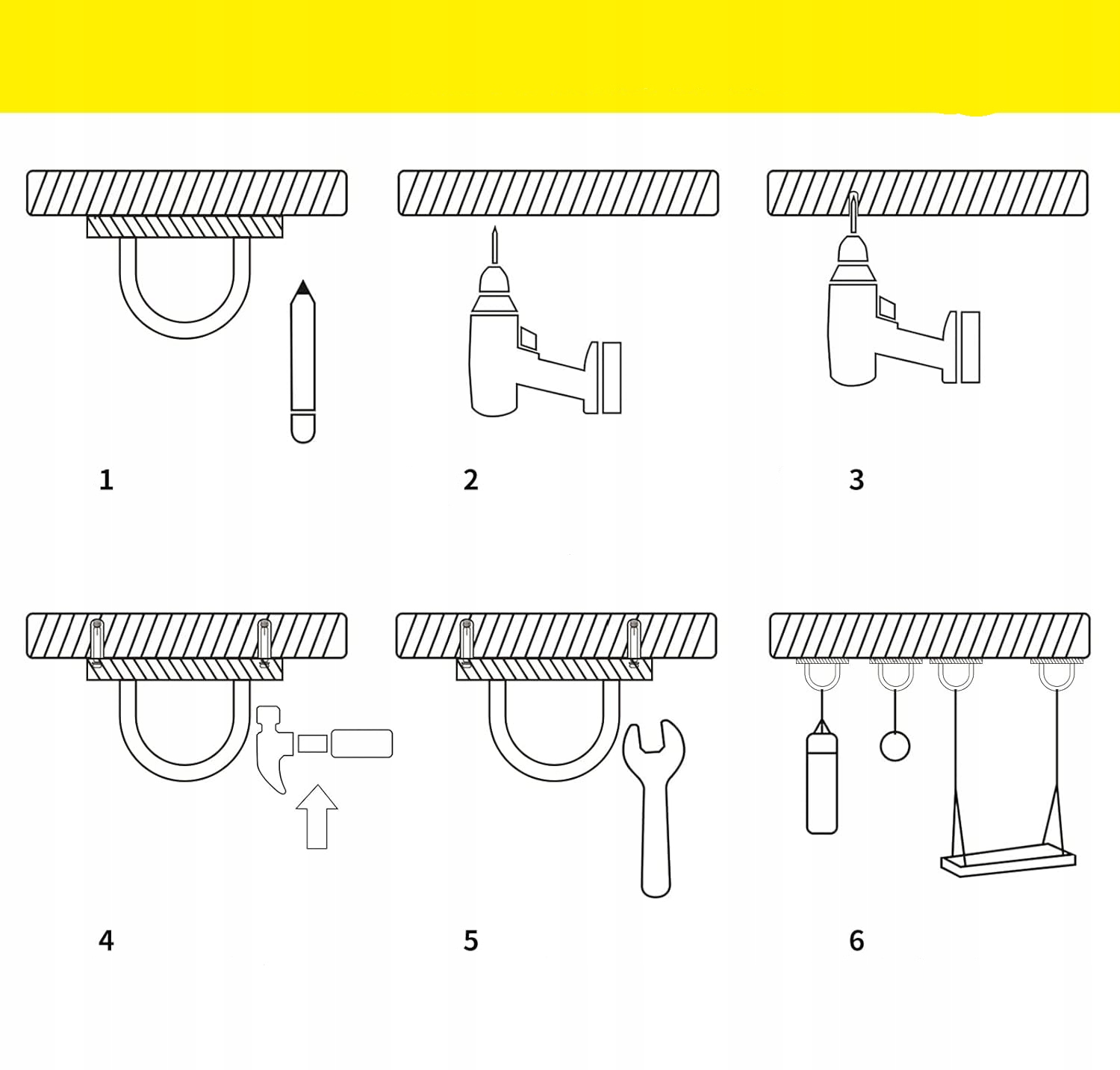 1

2

3

4

5

6