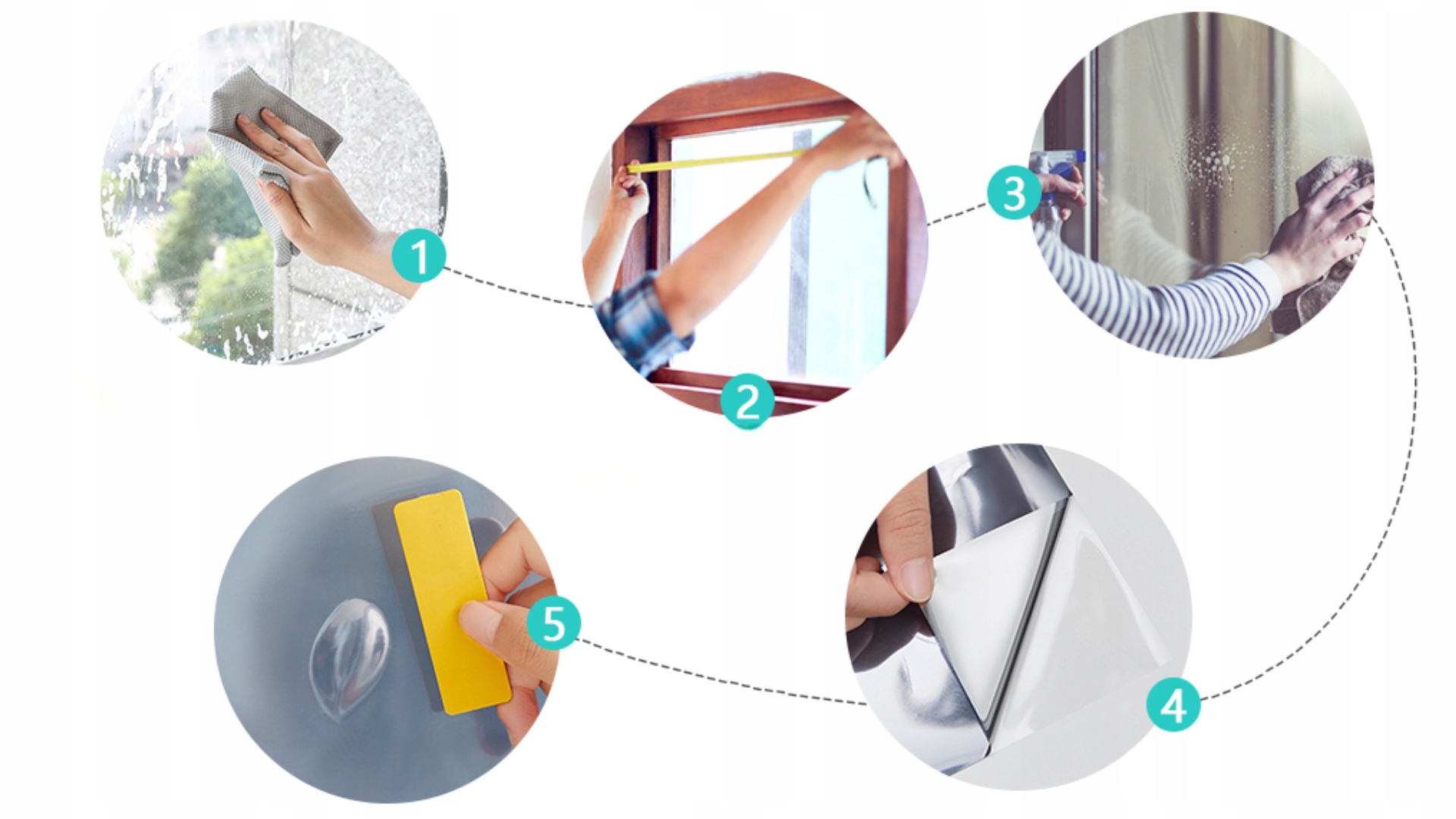 1

2

3

4

5