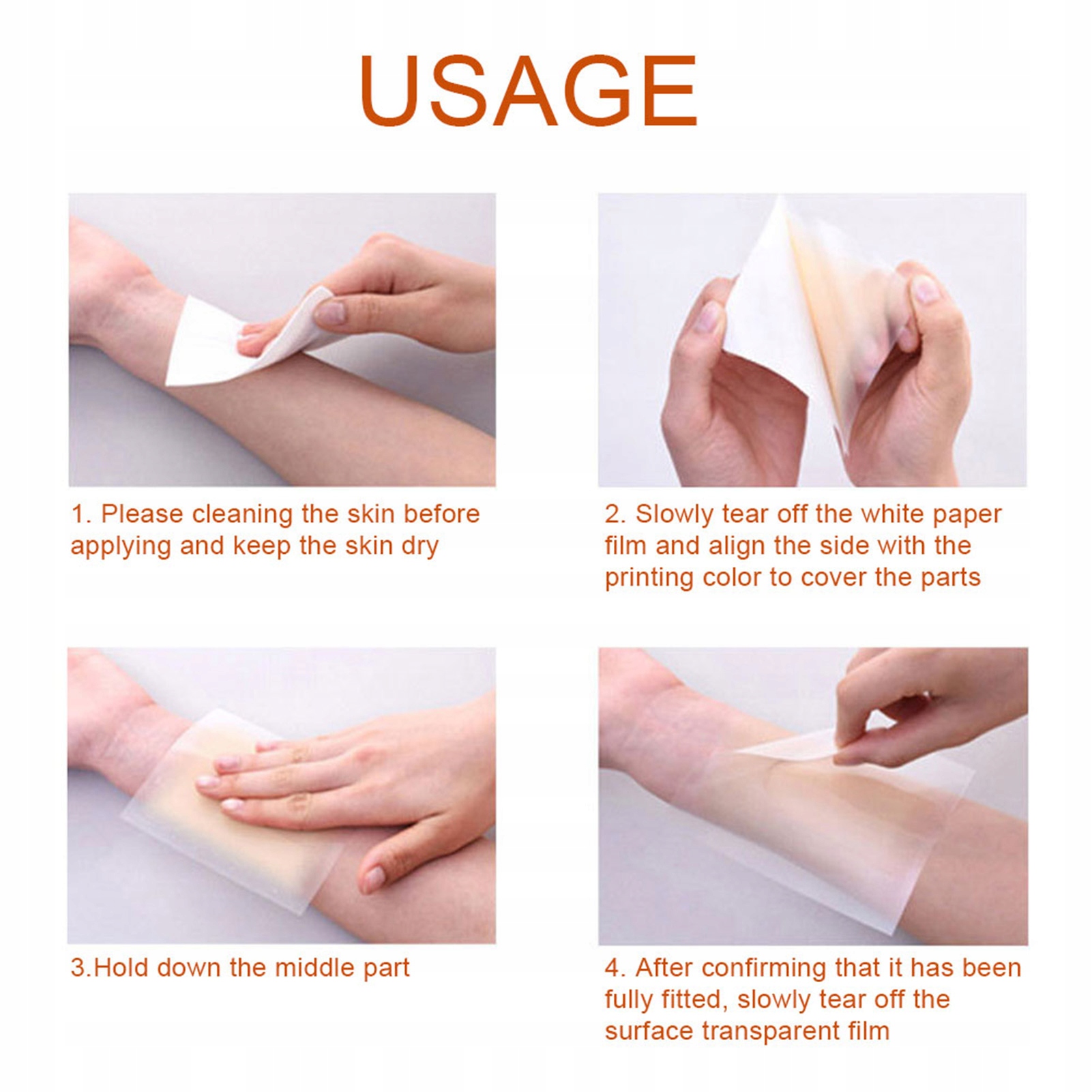 USAGE

1. Please cleaning the skin before applying and keep the skin dry

2. Slowly tear off the white paper film and align the side with the printing color to cover the parts

3.Hold down the middle part

4. After confirming that it has been fully fitted, slowly tear off the surface transparent film