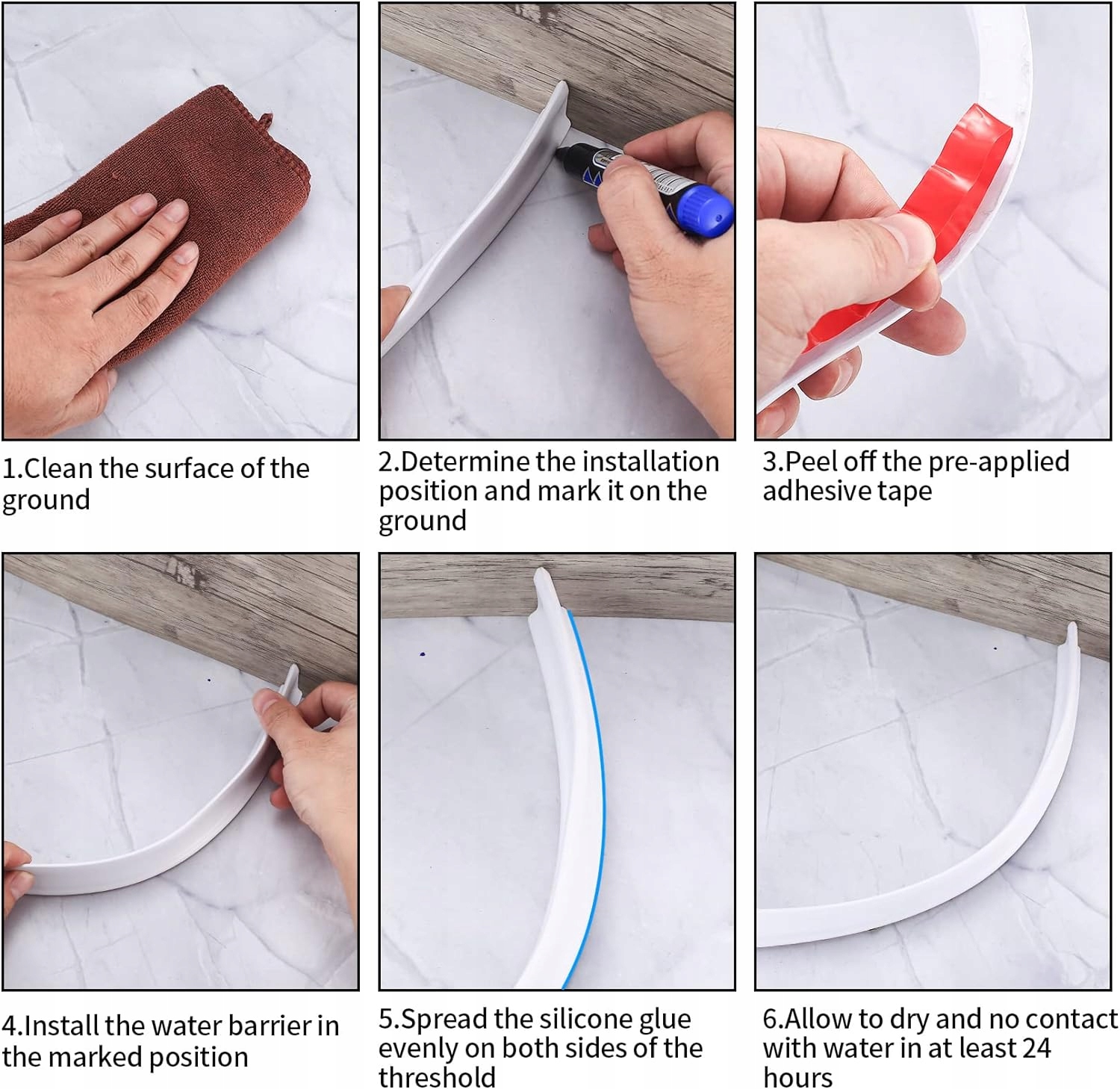 1.Clean the surface of the ground

2.Determine the installation position and mark it on the ground

3.Peel off the pre-applied adhesive tape

4.Install the water barrier in the marked position

5.Spread the silicone glue evenly on both sides of the threshold

6.Allow to dry and no contact with water in at least 24 hours