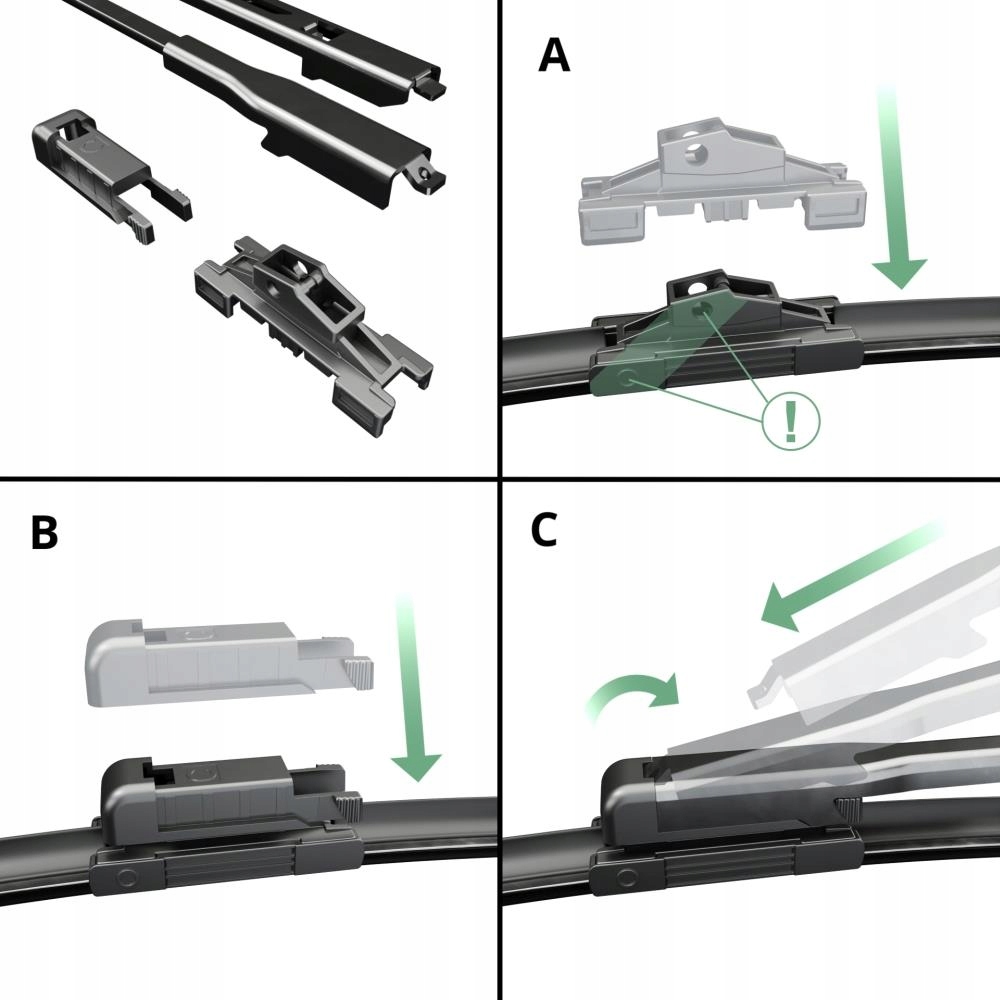 A

!

B

C