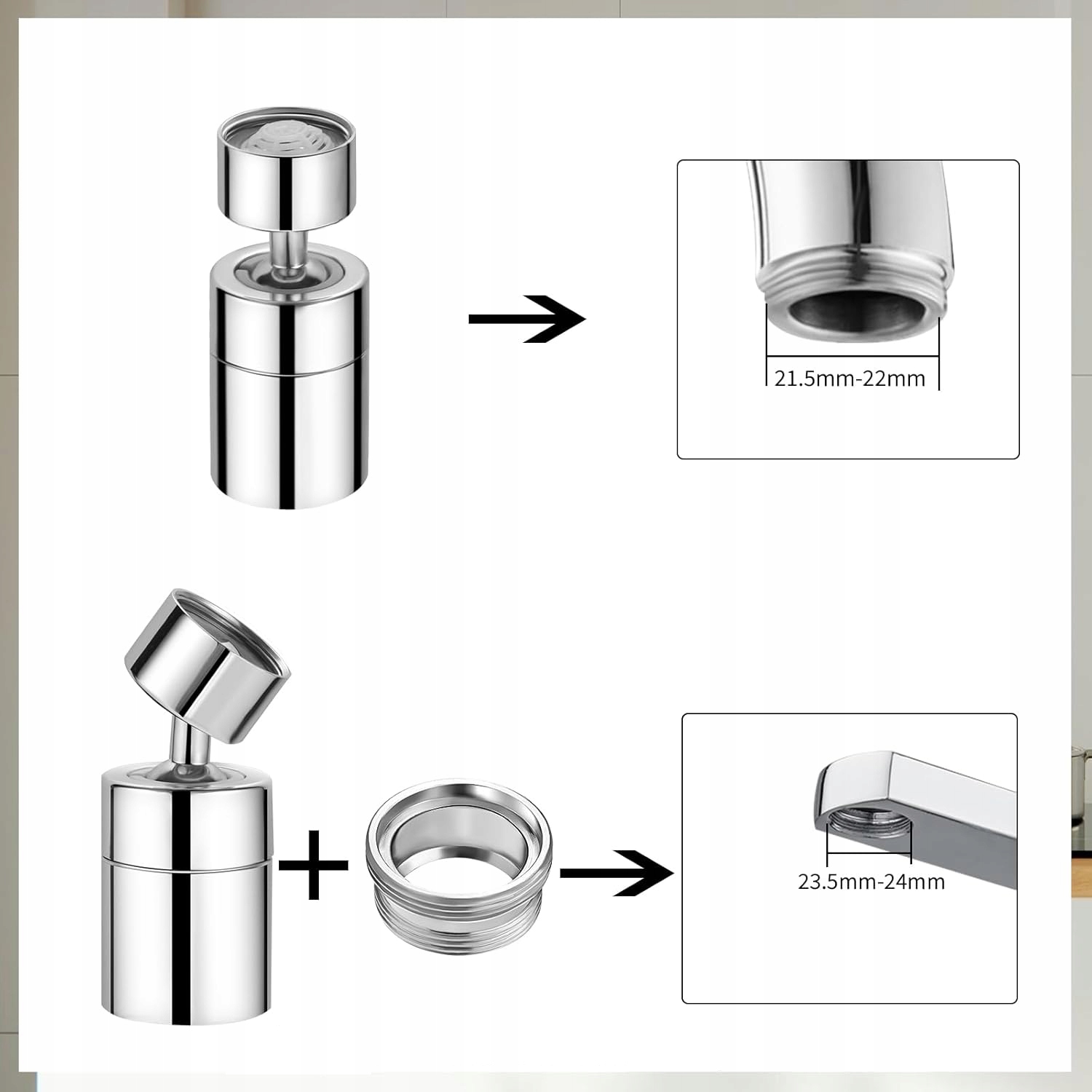 21.5mm-22mm

23.5mm-24mm