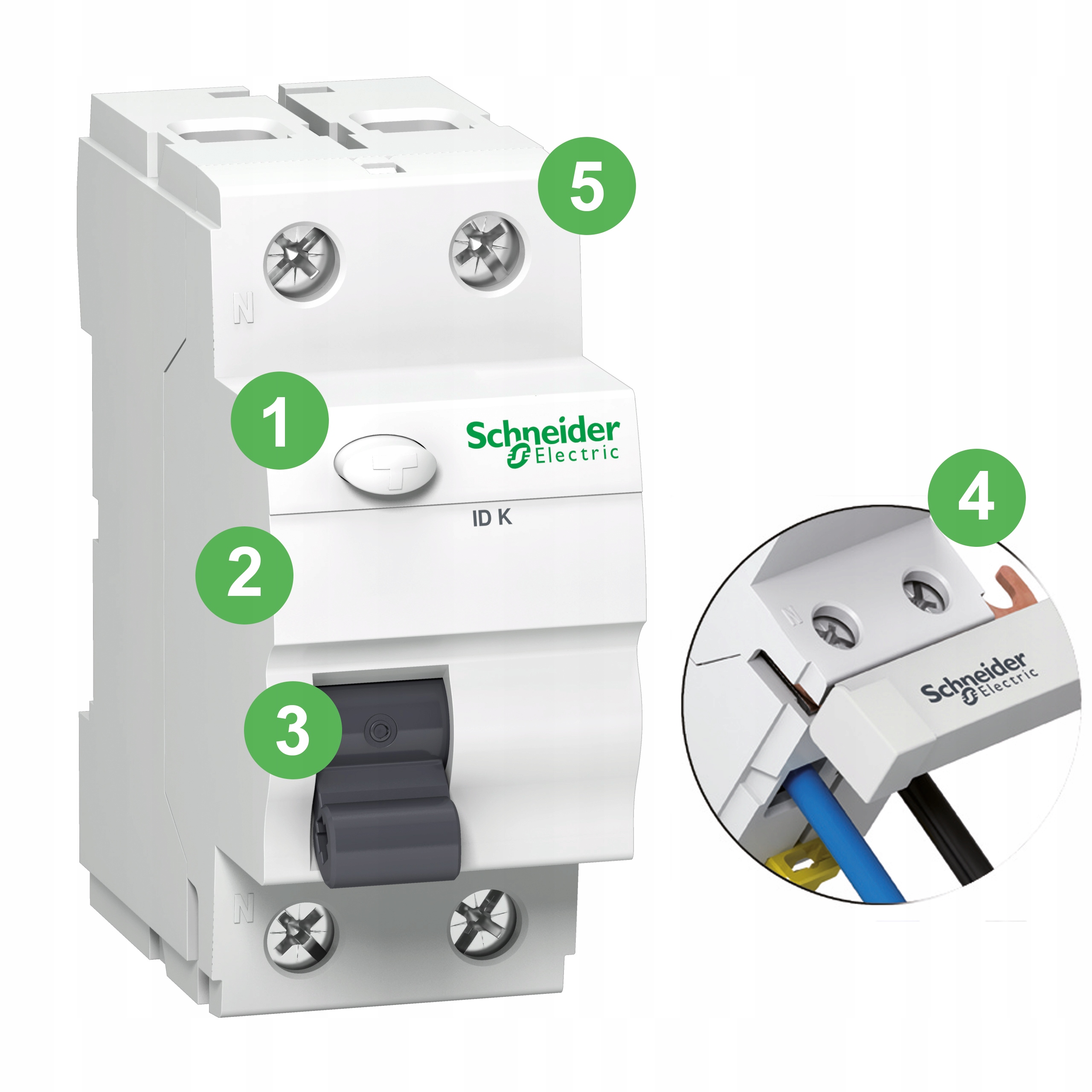 5
N
1
Schneider Electric
T
ID K
2
3
N
4
N
Schneider Electric