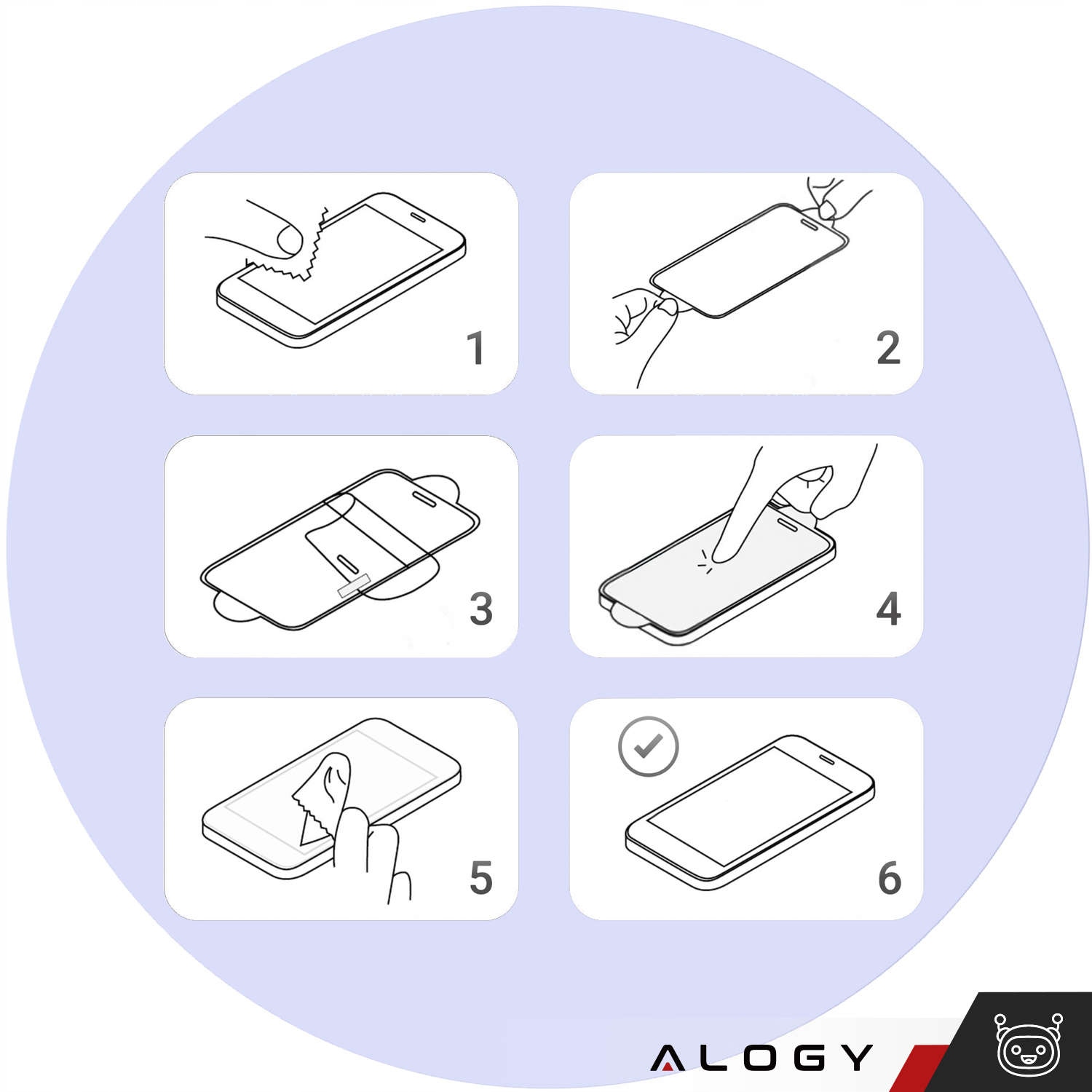 1

2

3

4

5

6

ALOGY