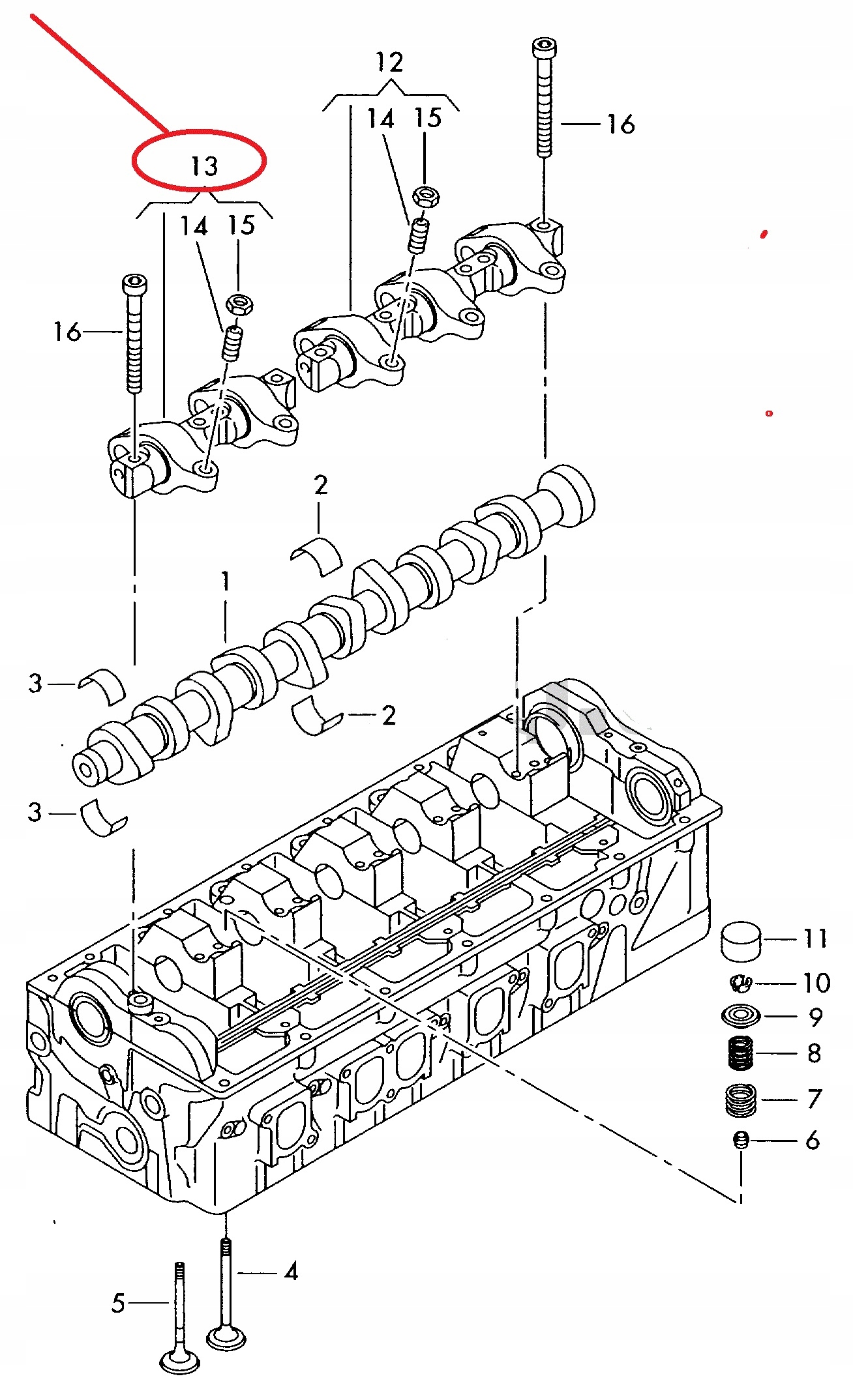 12
14 15
16
13
14 15
16
2
1
3
2
3
11
10
9
8
7
6
4
5