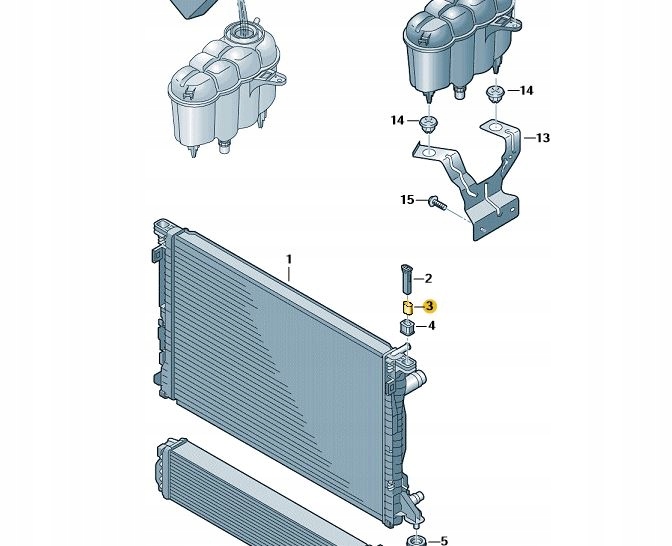 14
14
13
15
1
2
3
4
5