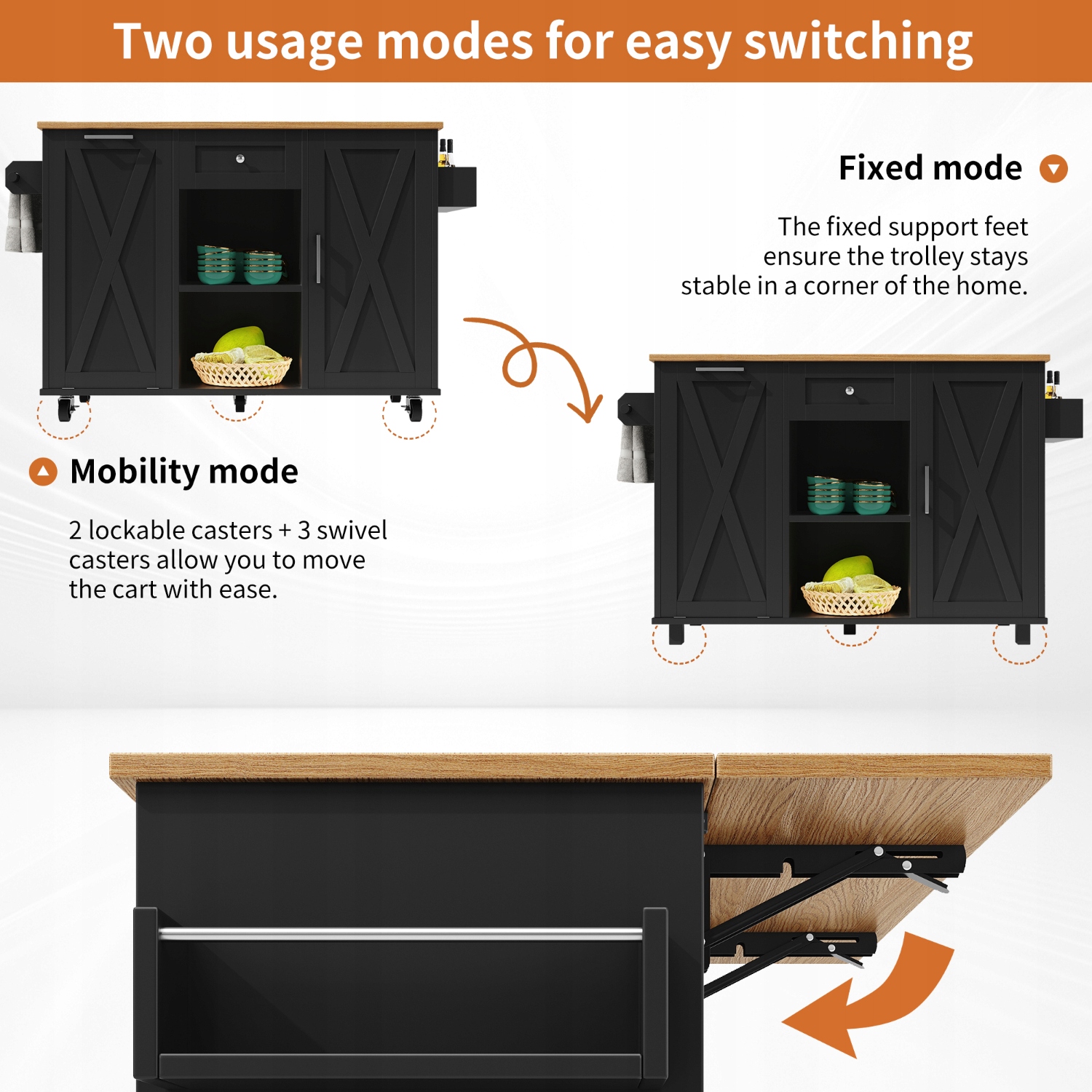 Two usage modes for easy switching

Fixed mode

The fixed support feet ensure the trolley stays stable in a corner of the home.

Mobility mode

2 lockable casters + 3 swivel casters allow you to move the cart with ease.