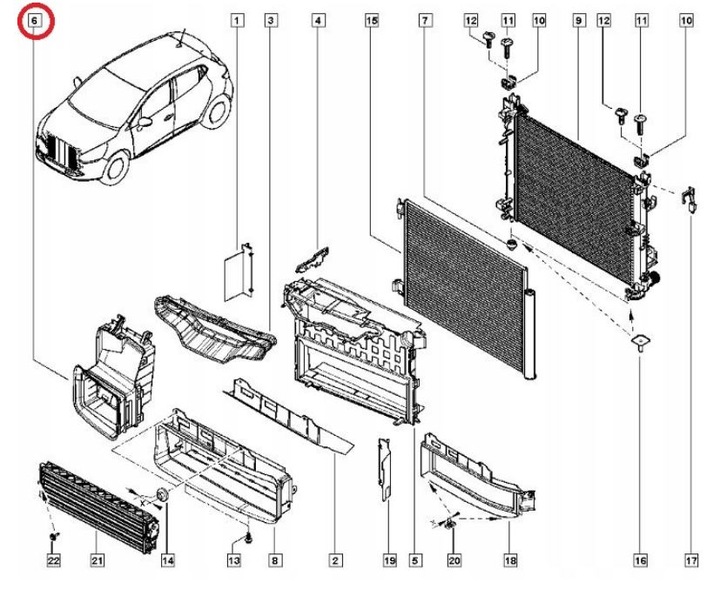 6
1
3
4
15
7
12
11
10
9
12
11
10
22
21
14
13
8
2
19
5
20
18
16
17