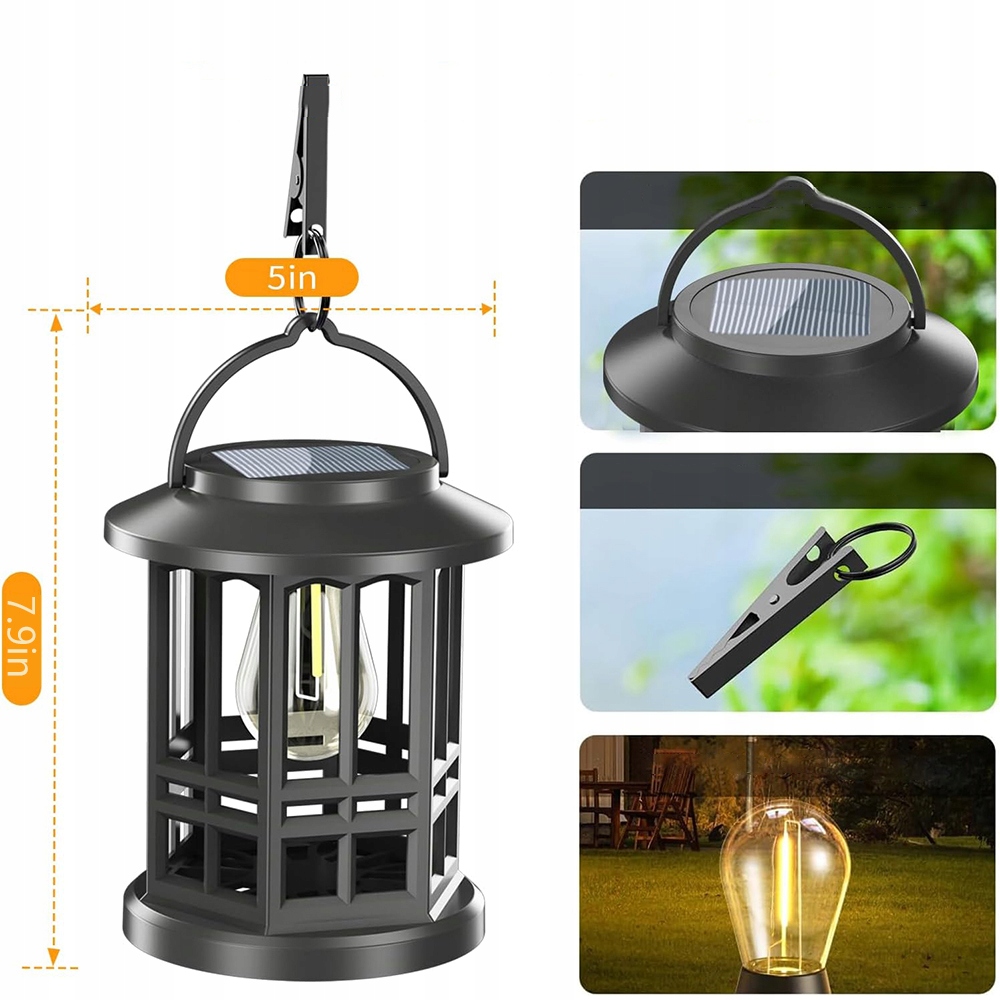 5in

7.9in