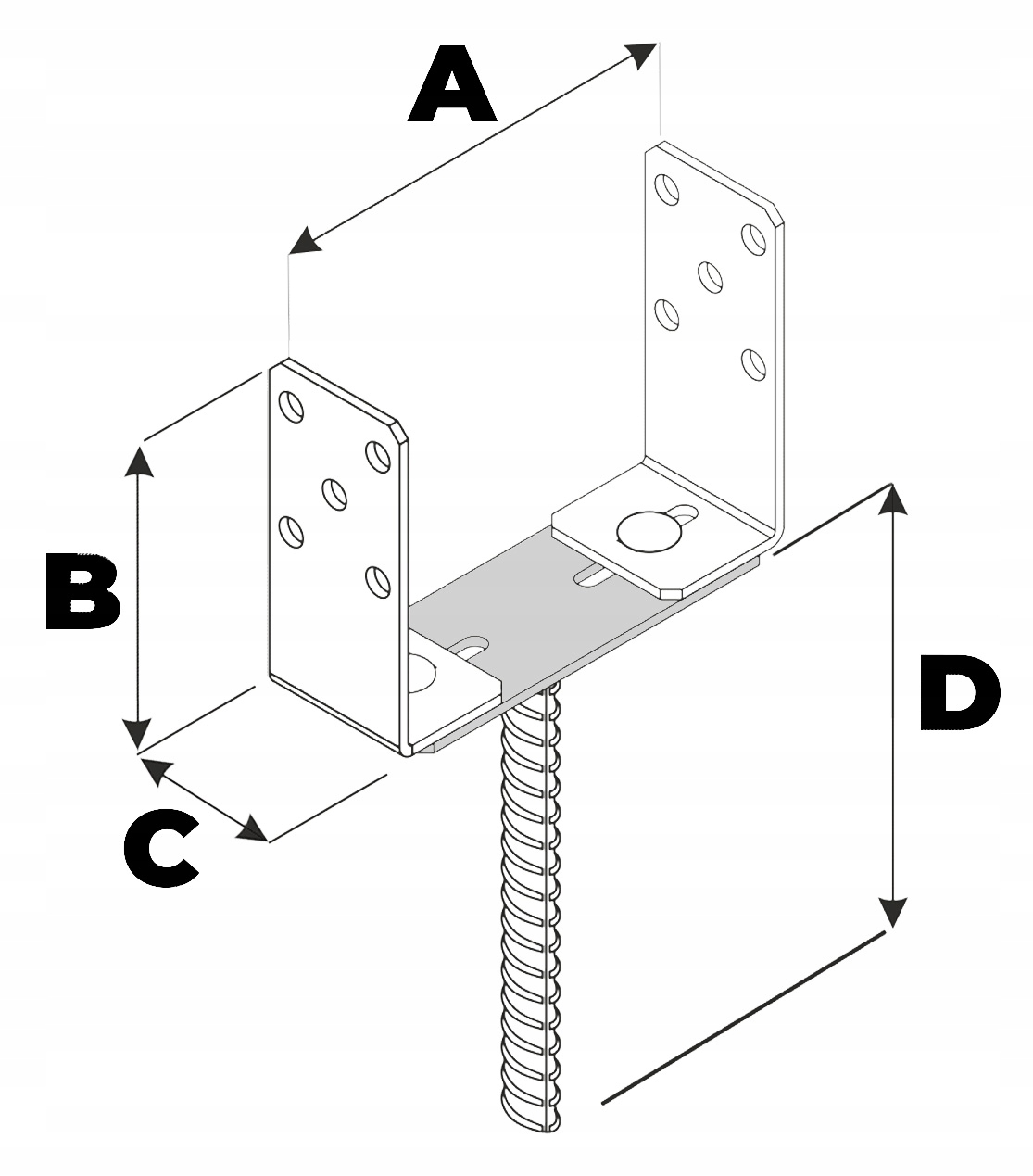 A
B
C
D