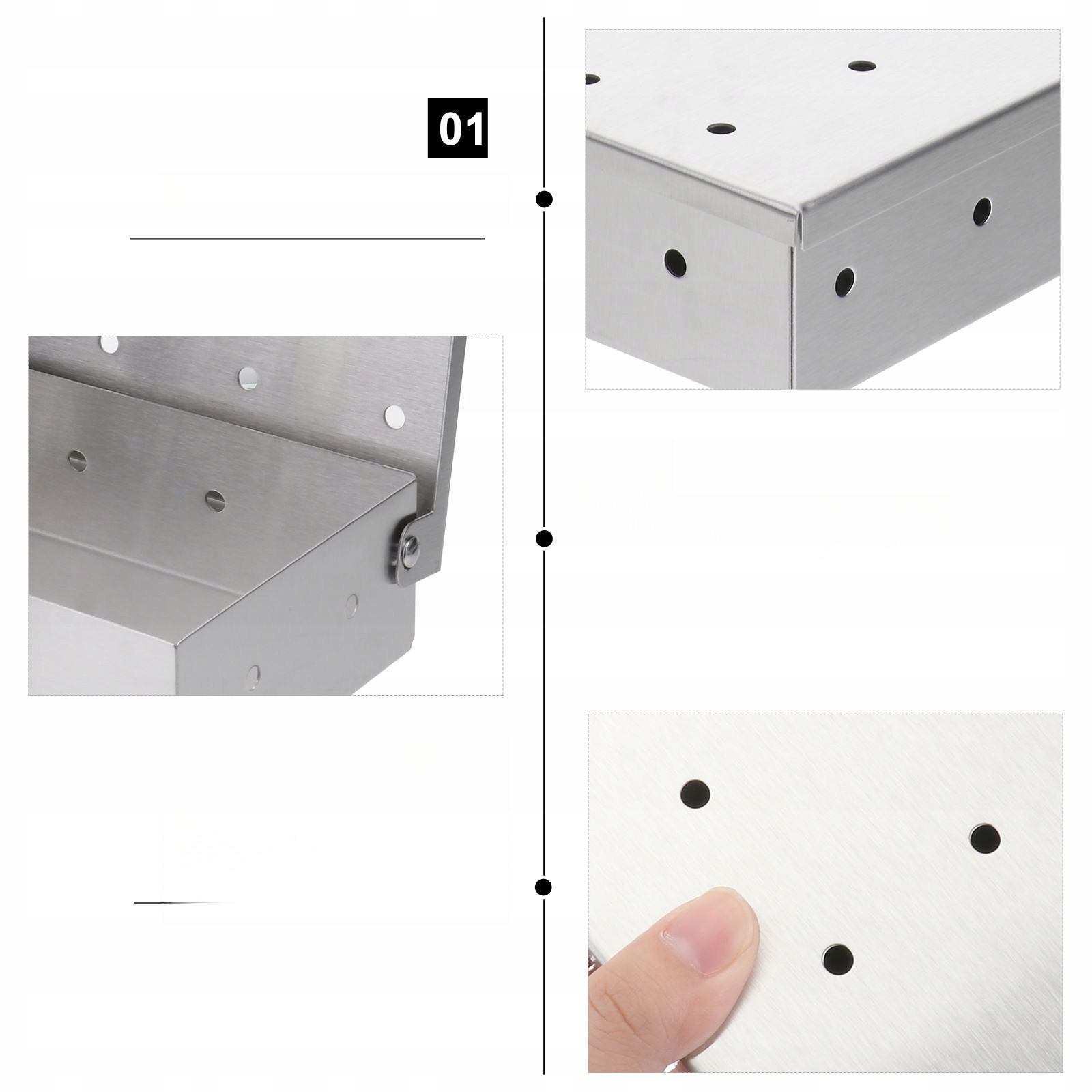 01