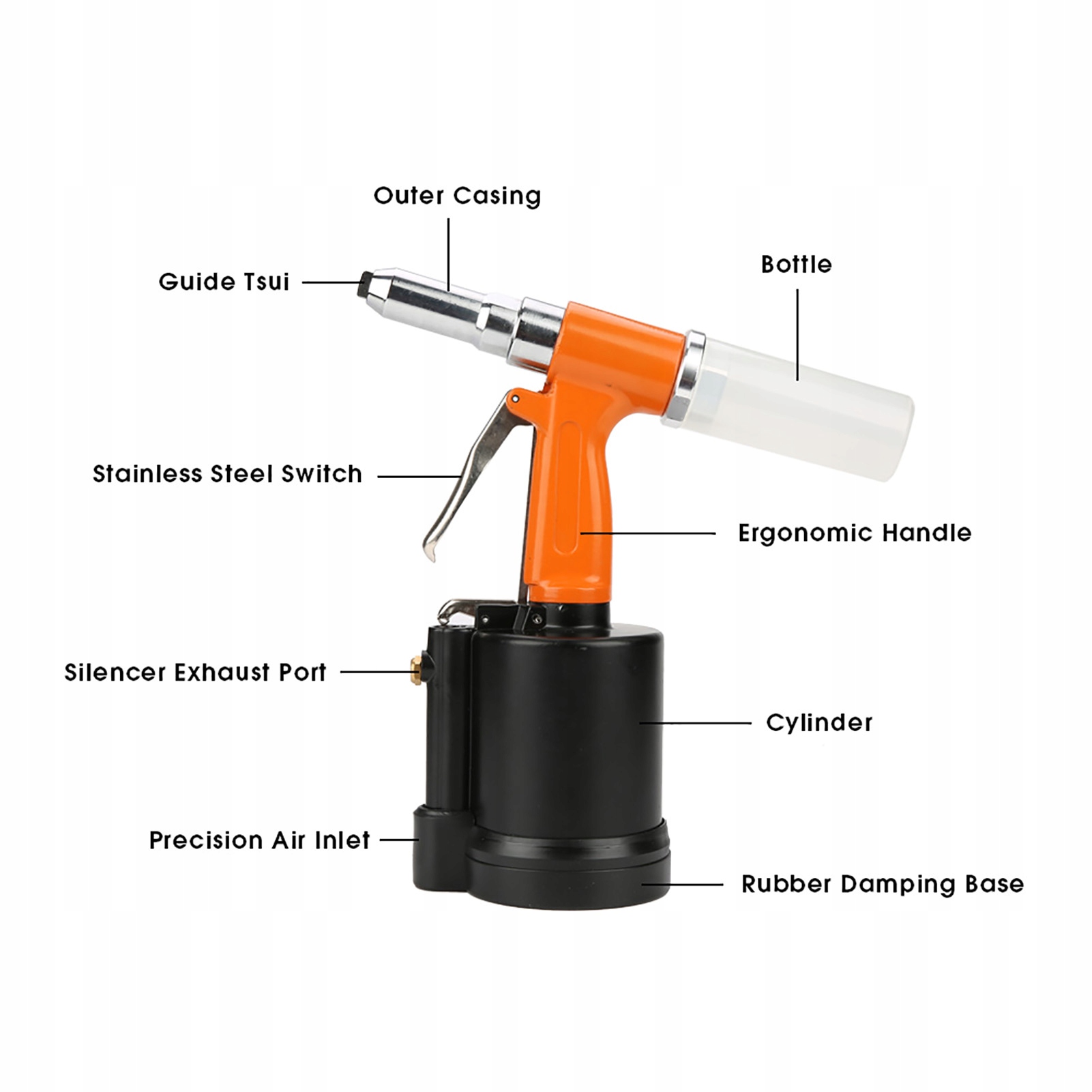 Outer Casing

Guide Tsui

Bottle

Stainless Steel Switch

Ergonomic Handle

Silencer Exhaust Port

Cylinder

Precision Air Inlet

Rubber Damping Base