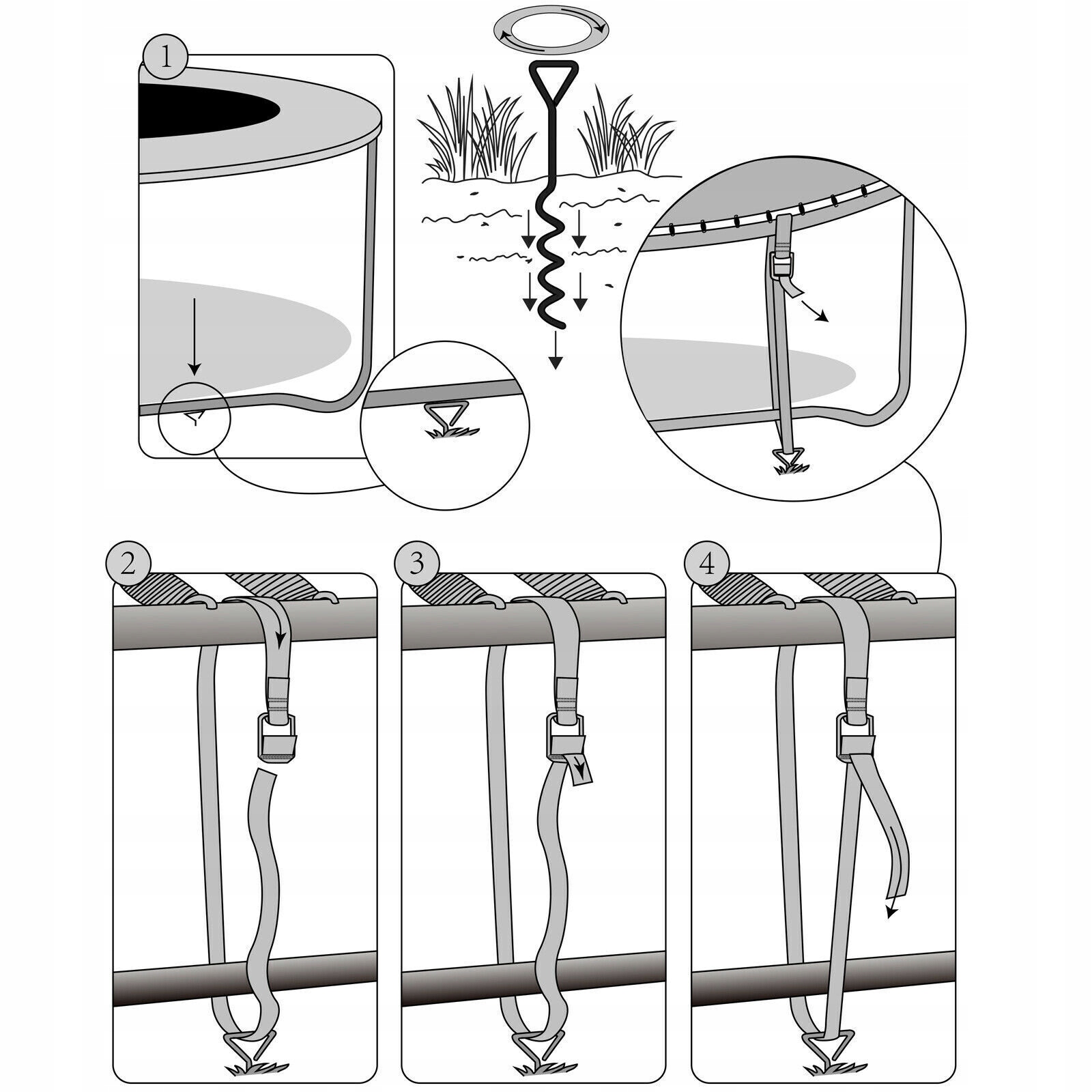 1

2

3

4