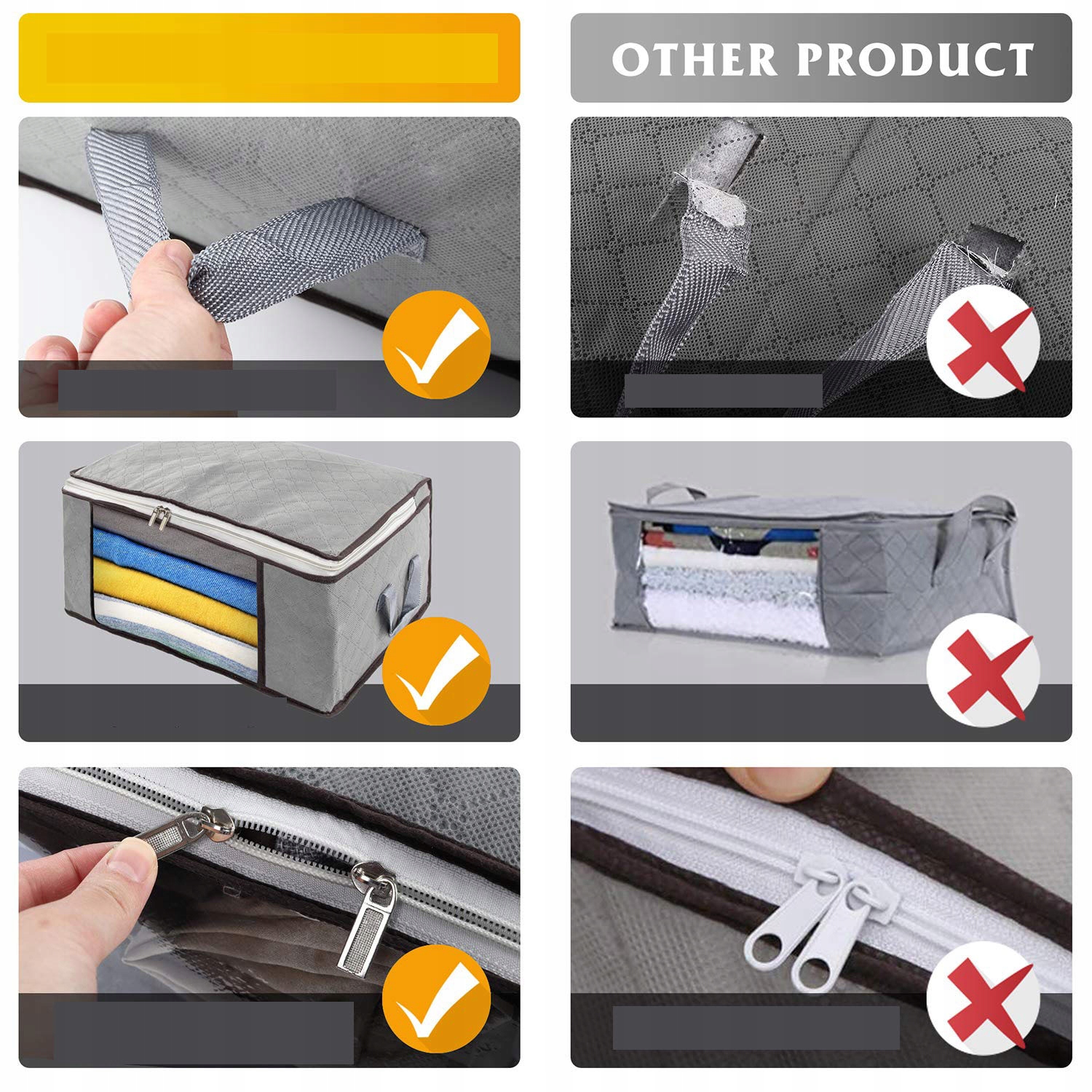 OTHER PRODUCT