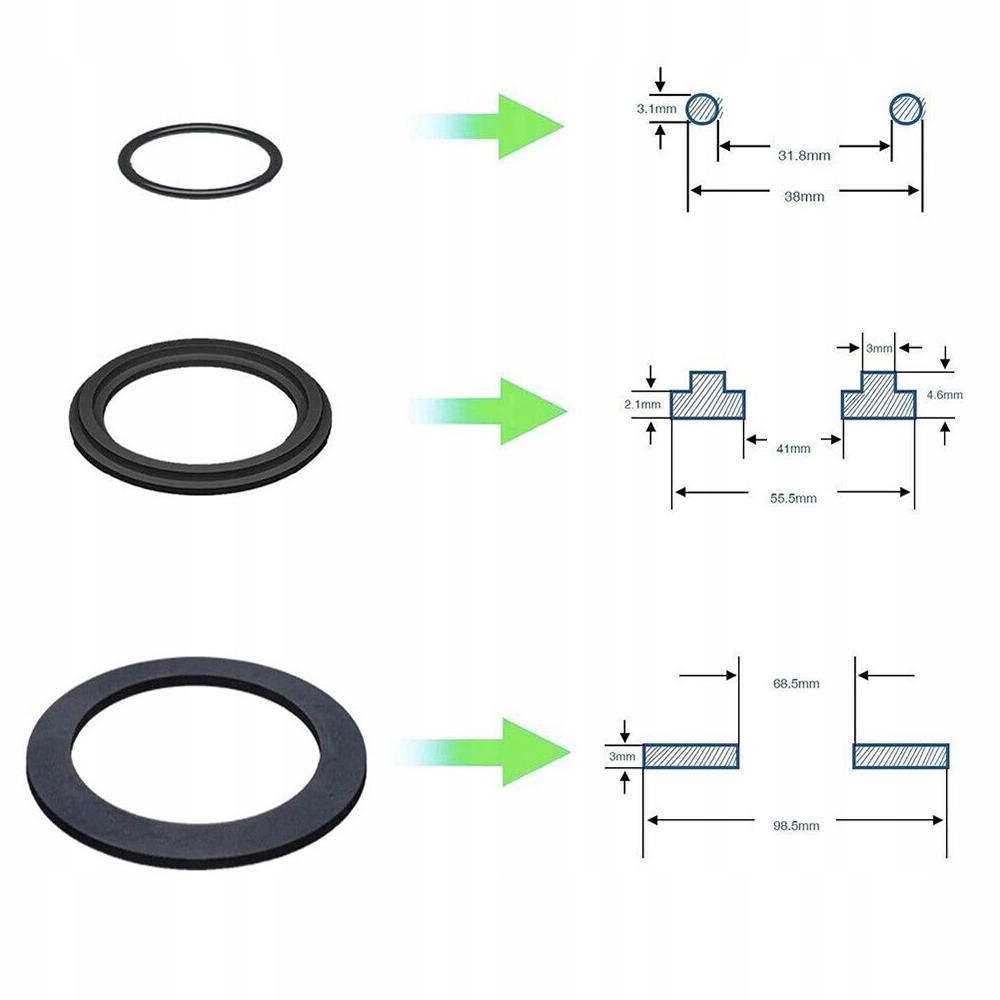 3.1mm
31.8mm
38mm

3mm
2.1mm
4.6mm
41mm
55.5mm

68.5mm
3mm
98.5mm