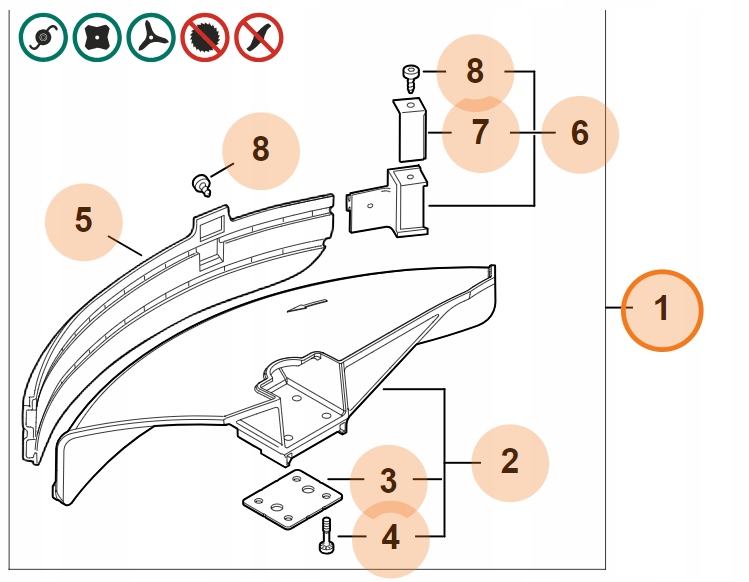 8
7
6
8
5
1
2
3
4